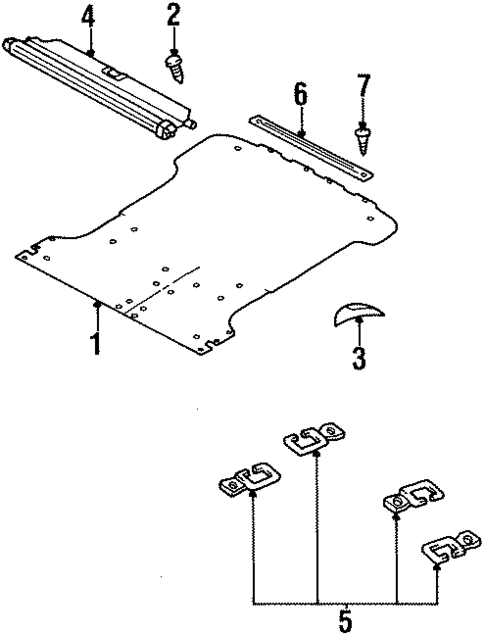 4
2
6
7
1
3
5