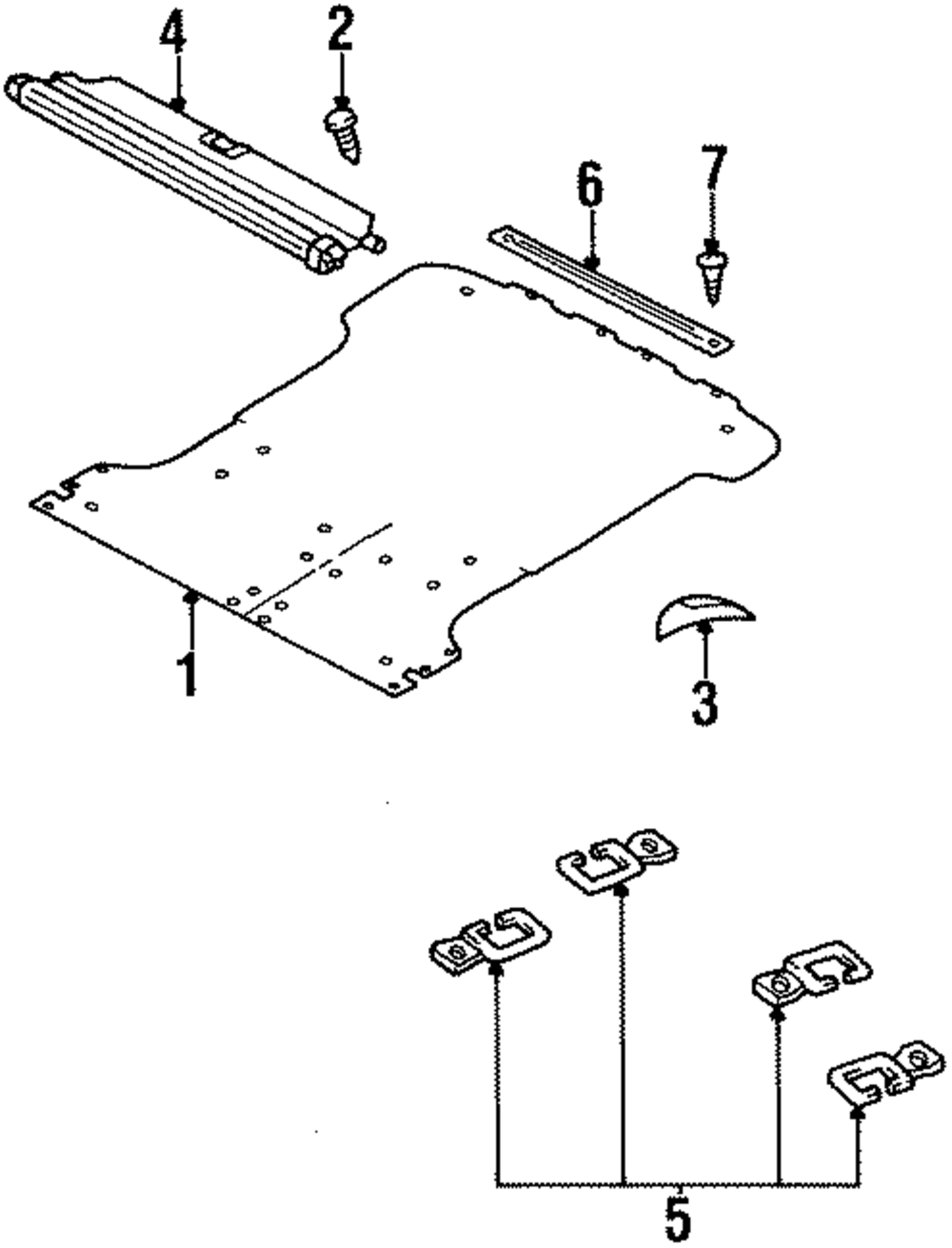 4
2
6
7
1
3
5