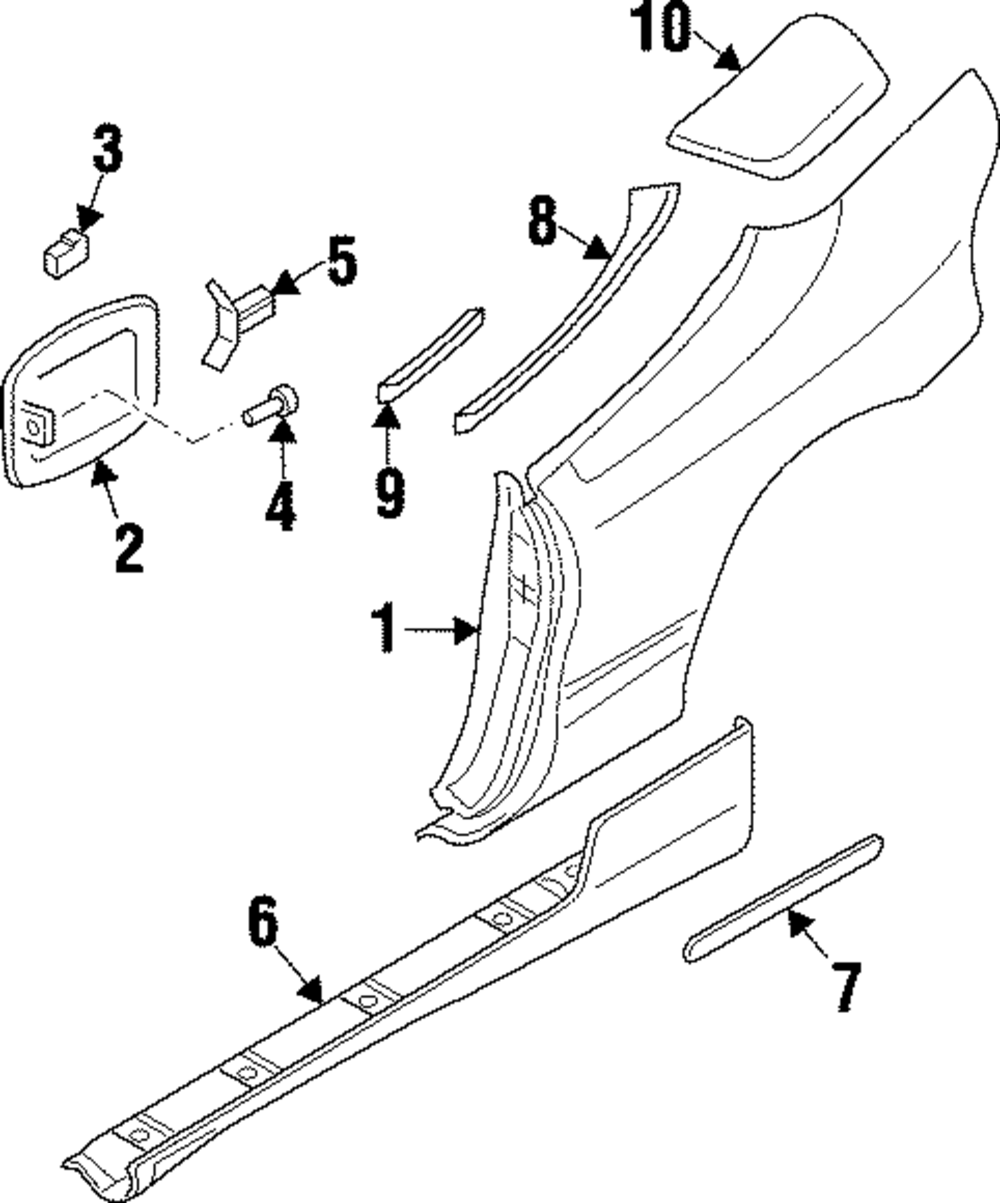 10
3
8
5
9
4
2
1
6
7