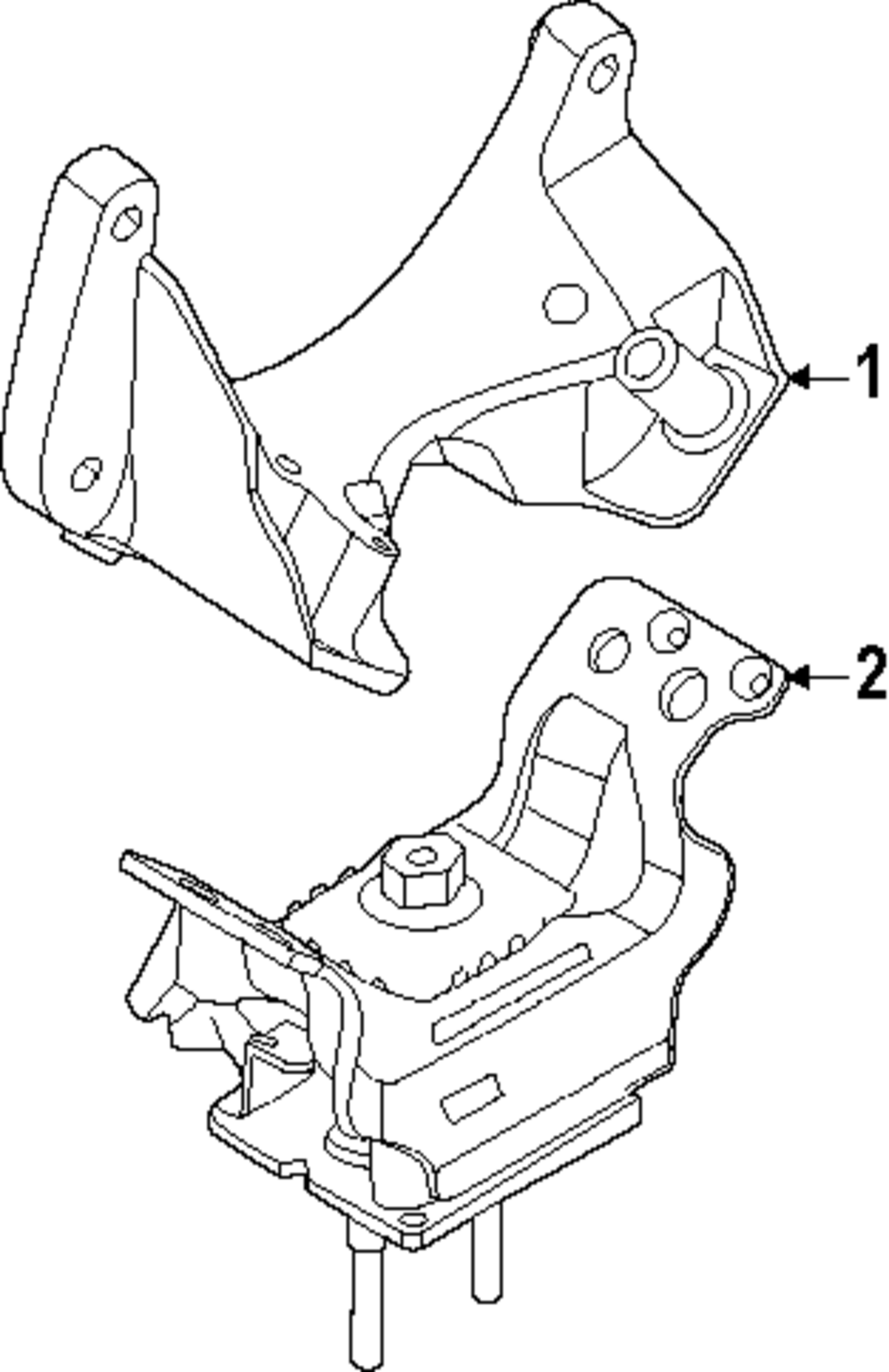 1
2