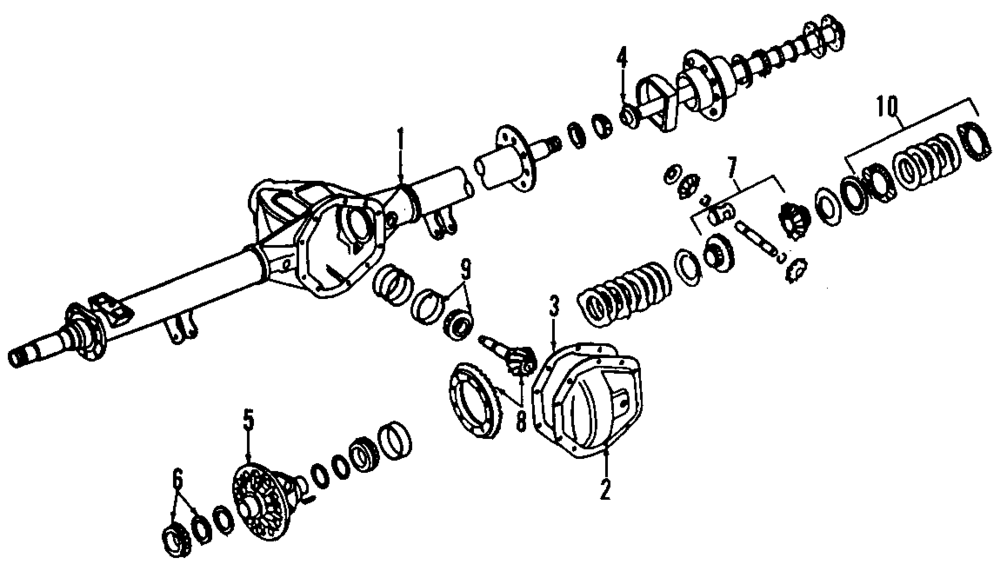 4
10
1
7
9
3
8
5
2
6