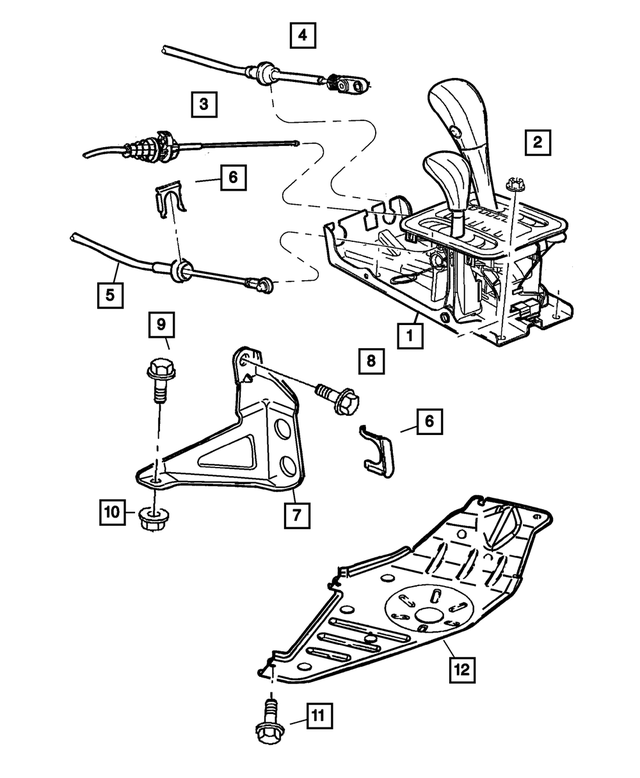 4
3
2
6
5
1
9
8
6
10
7
12
11