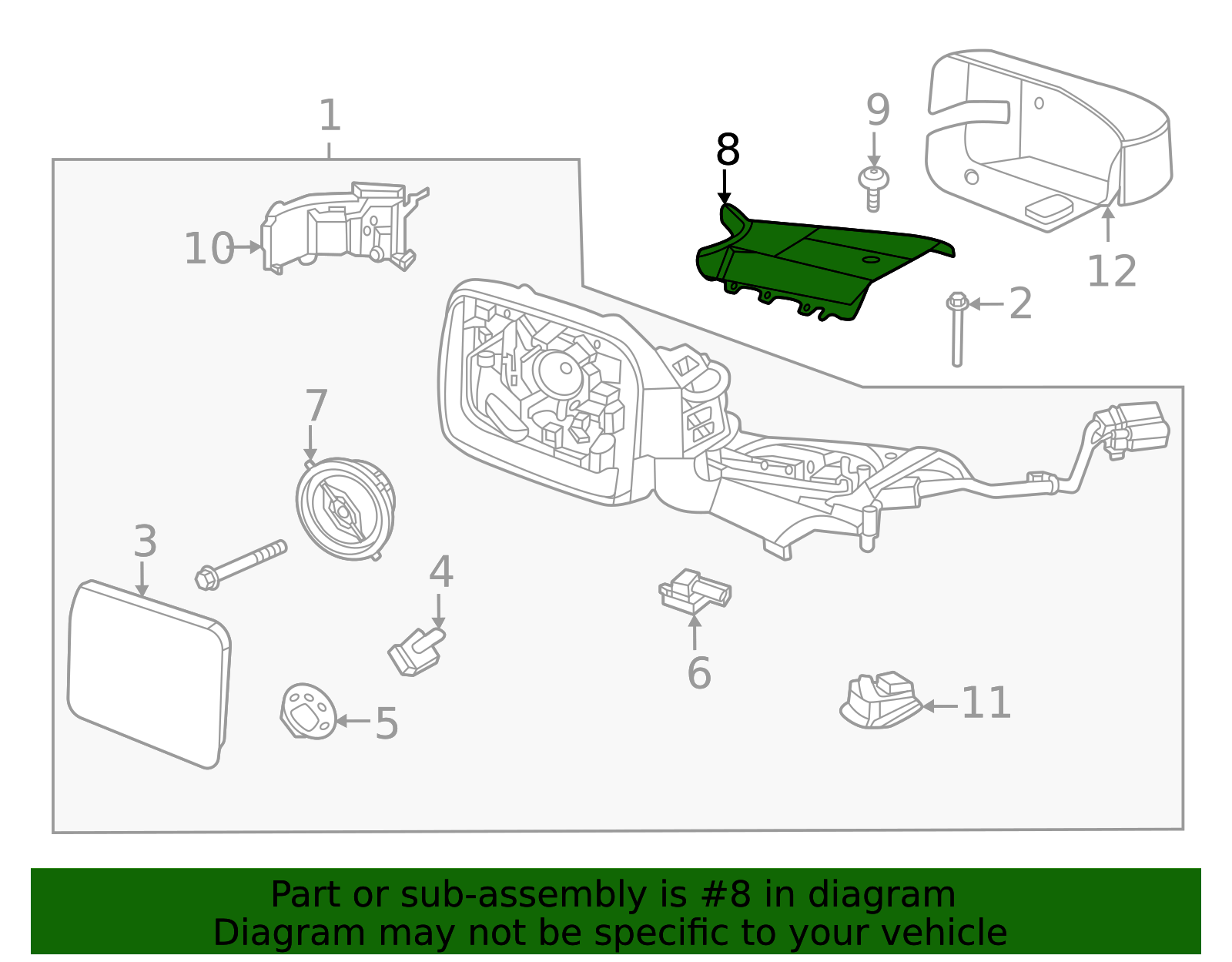 1
8
9
12
10
2
7
3
4
6
5
11

Part or sub-assembly is #8 in diagram
Diagram may not be specific to your vehicle