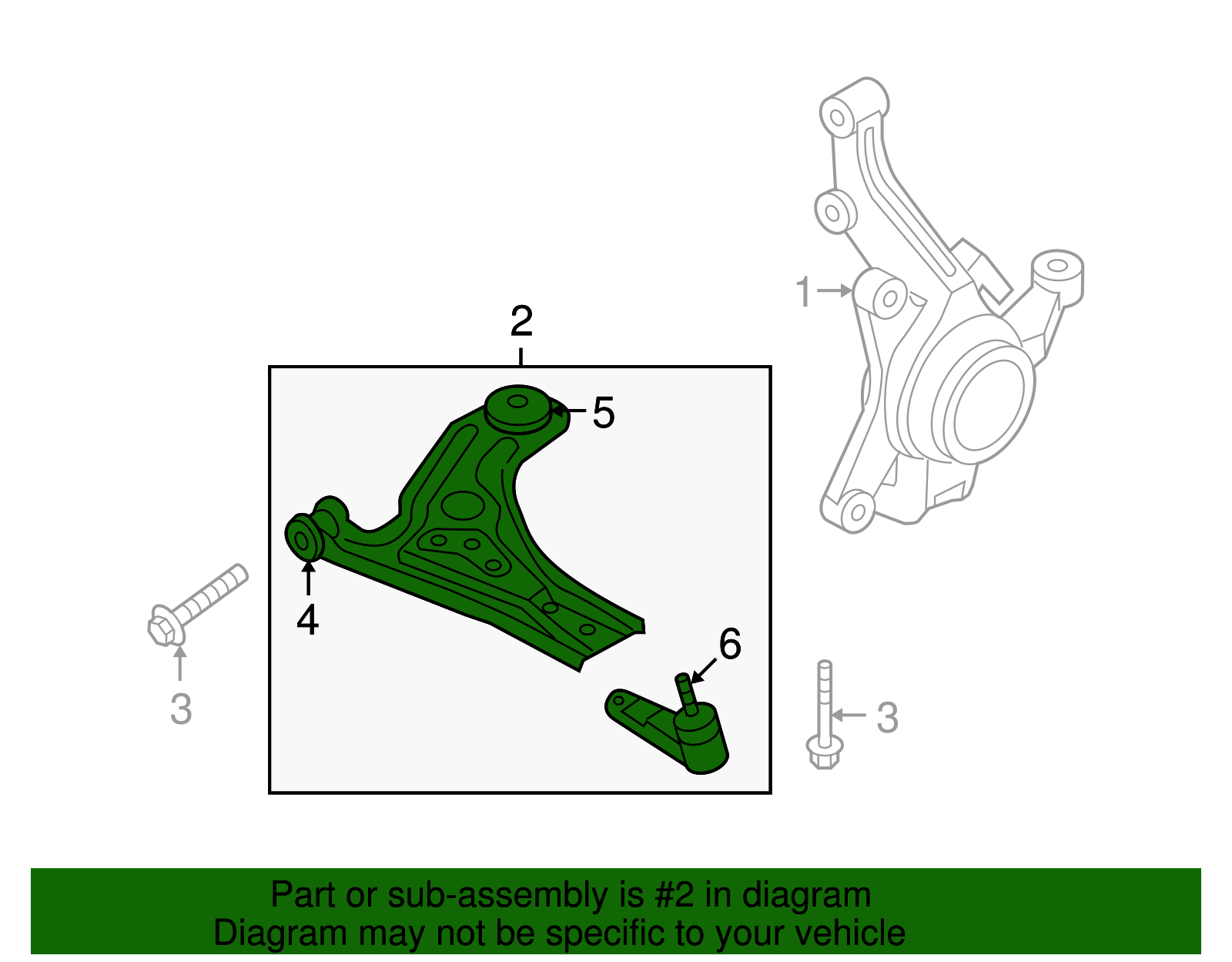 1
2
5
4
3
6
3

Part or sub-assembly is #2 in diagram
Diagram may not be specific to your vehicle