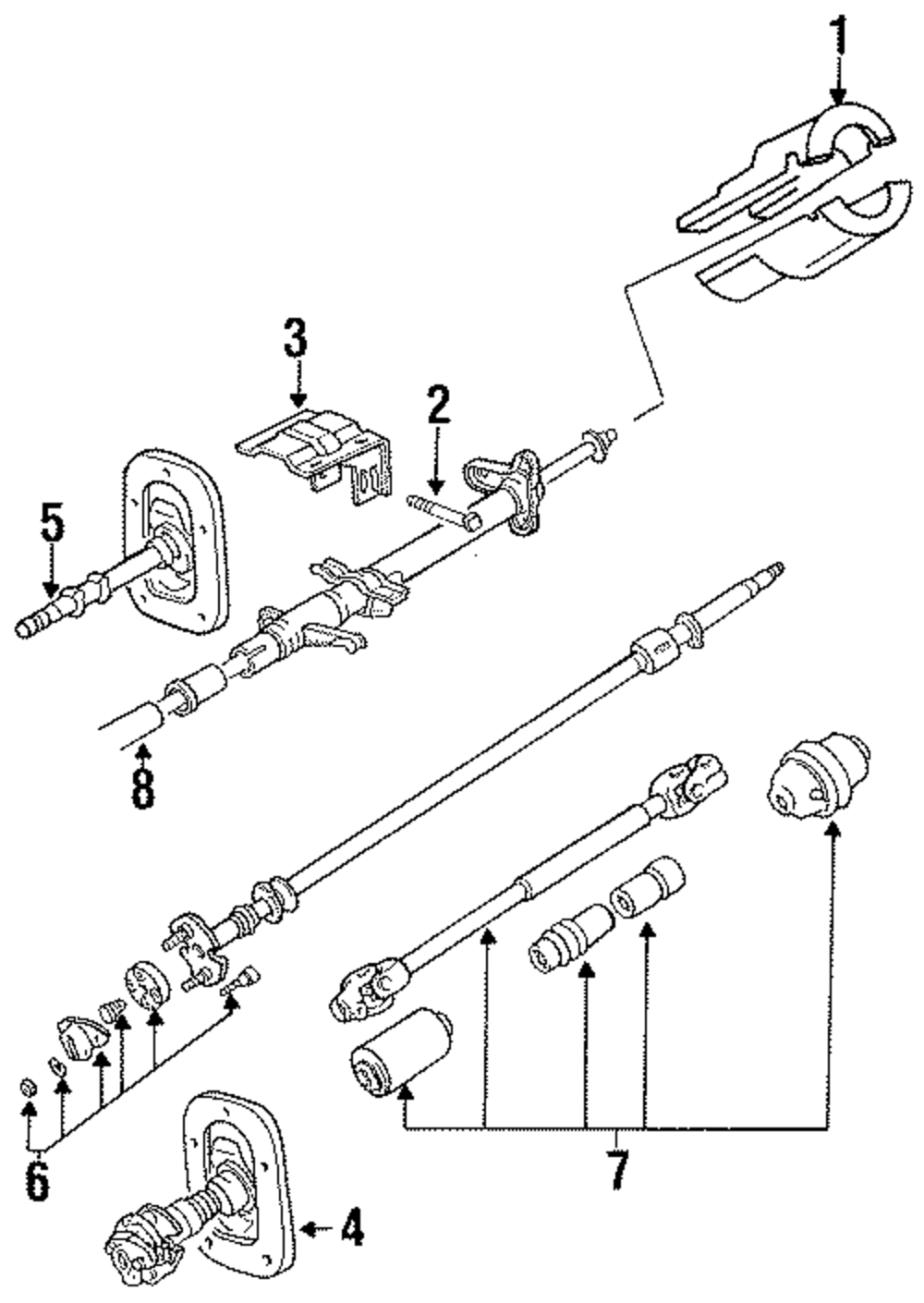 1
3
2
5
8
6
7
4