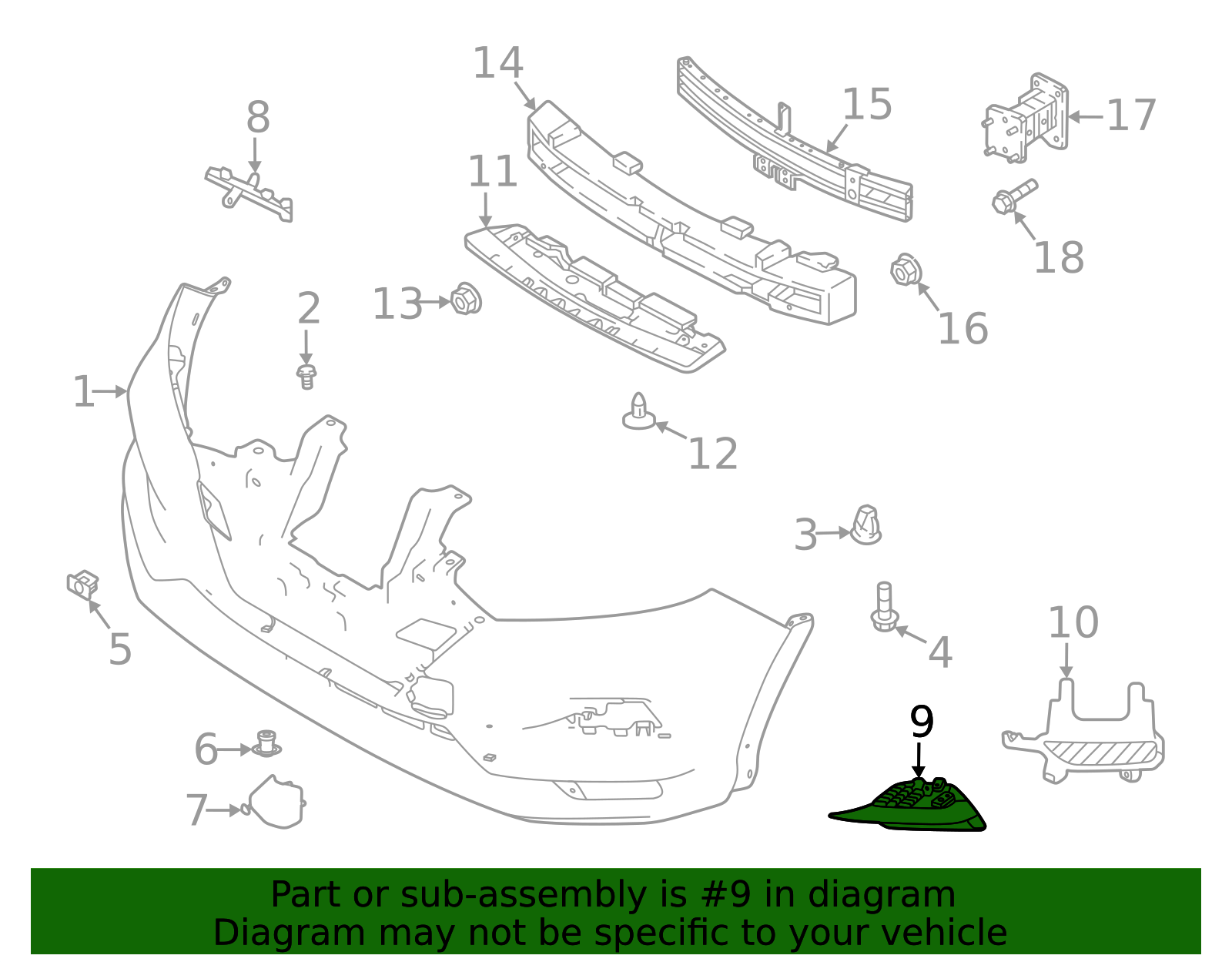 14
15
17
8
11
18
2
13
16
1
12
3
5
4
10
9
6
7

Part or sub-assembly is #9 in diagram
Diagram may not be specific to your vehicle