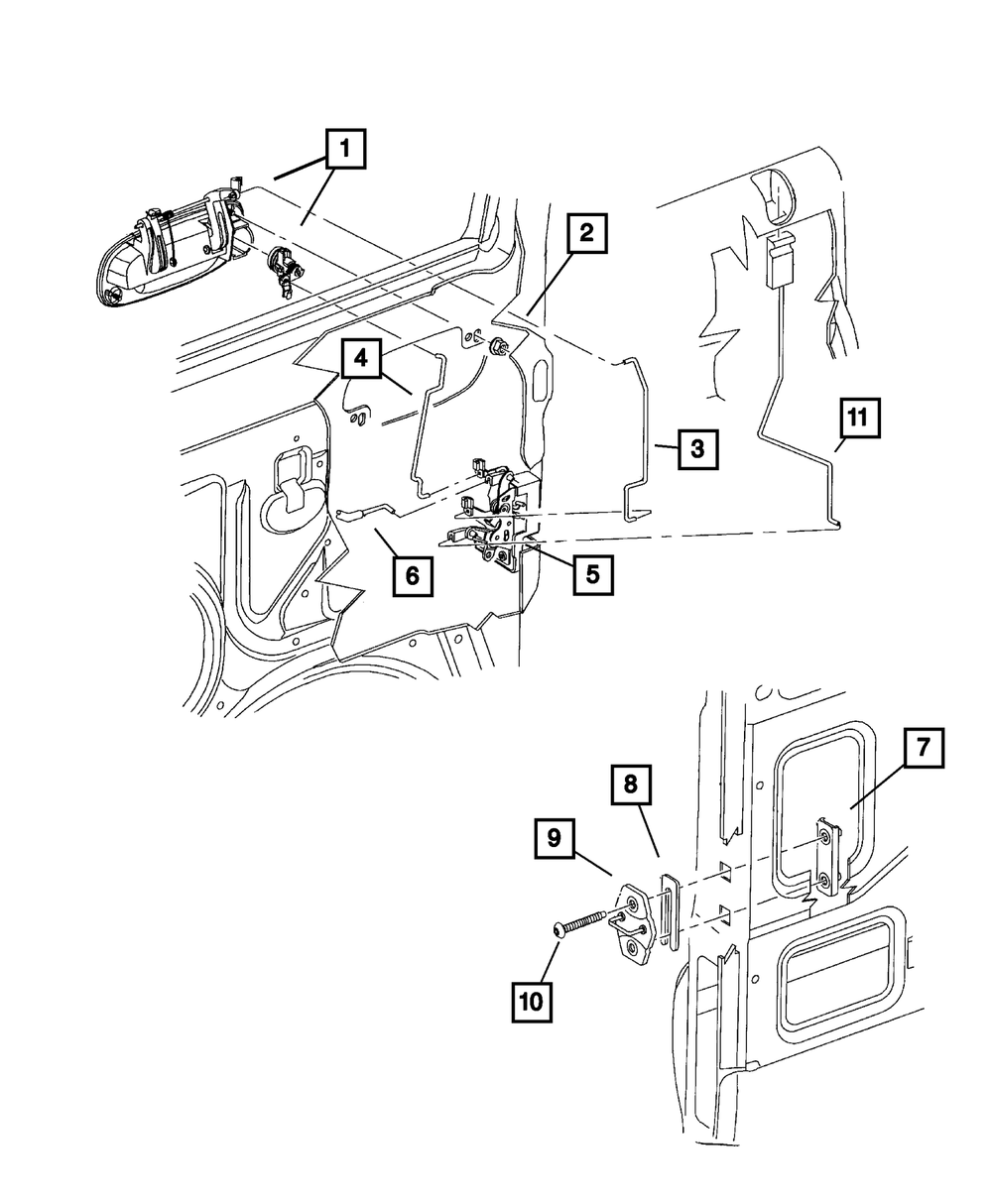 1
2
4
3
11
6
5
7
8
9
10