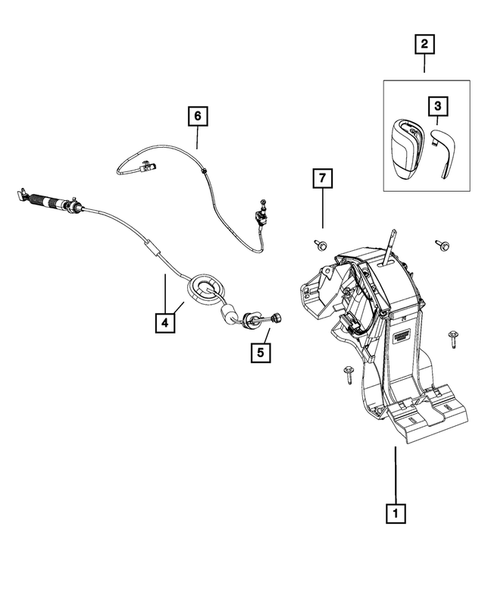 2
3
6
7
4
5
1