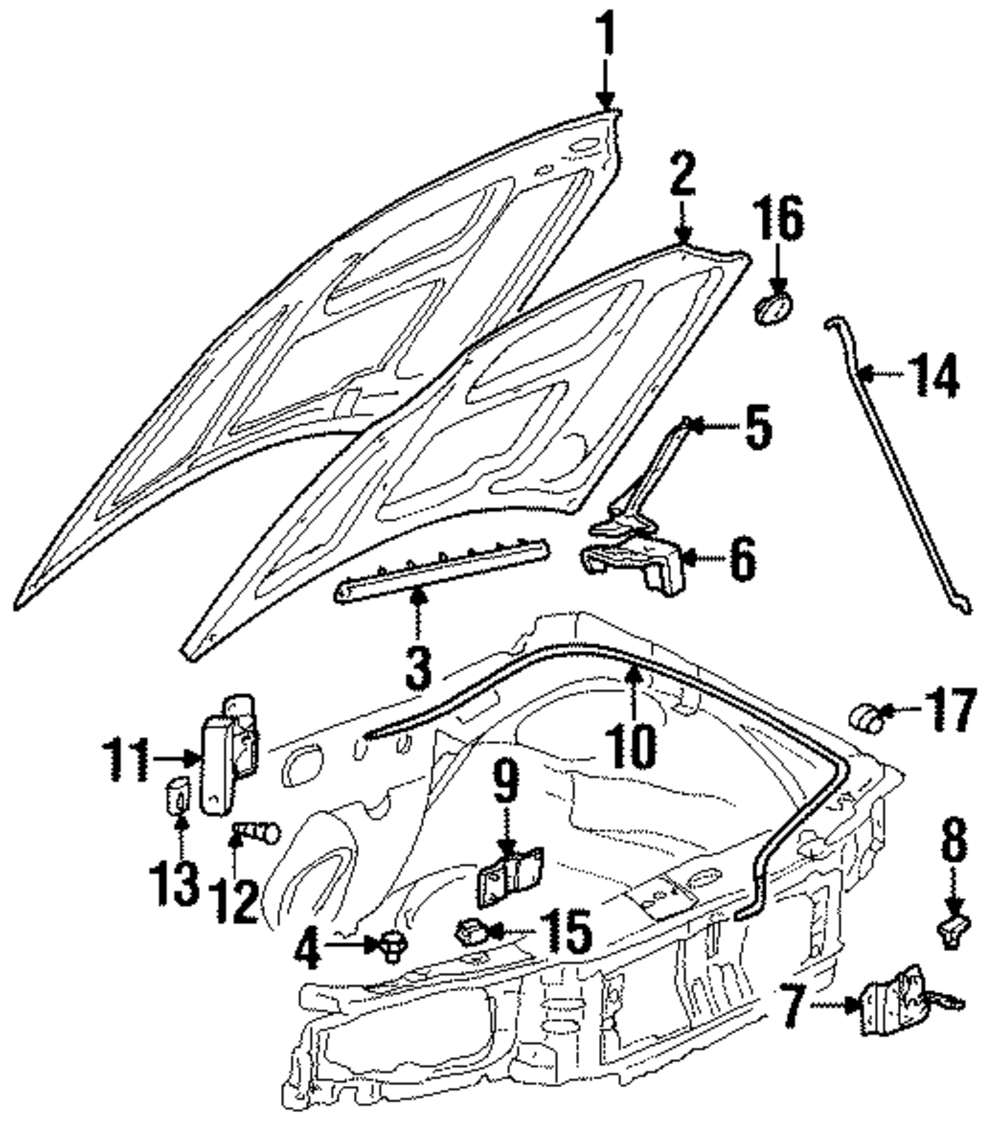 1
2
16
14
5
6
3
10
17
11
9
13
12
8
4
15
7