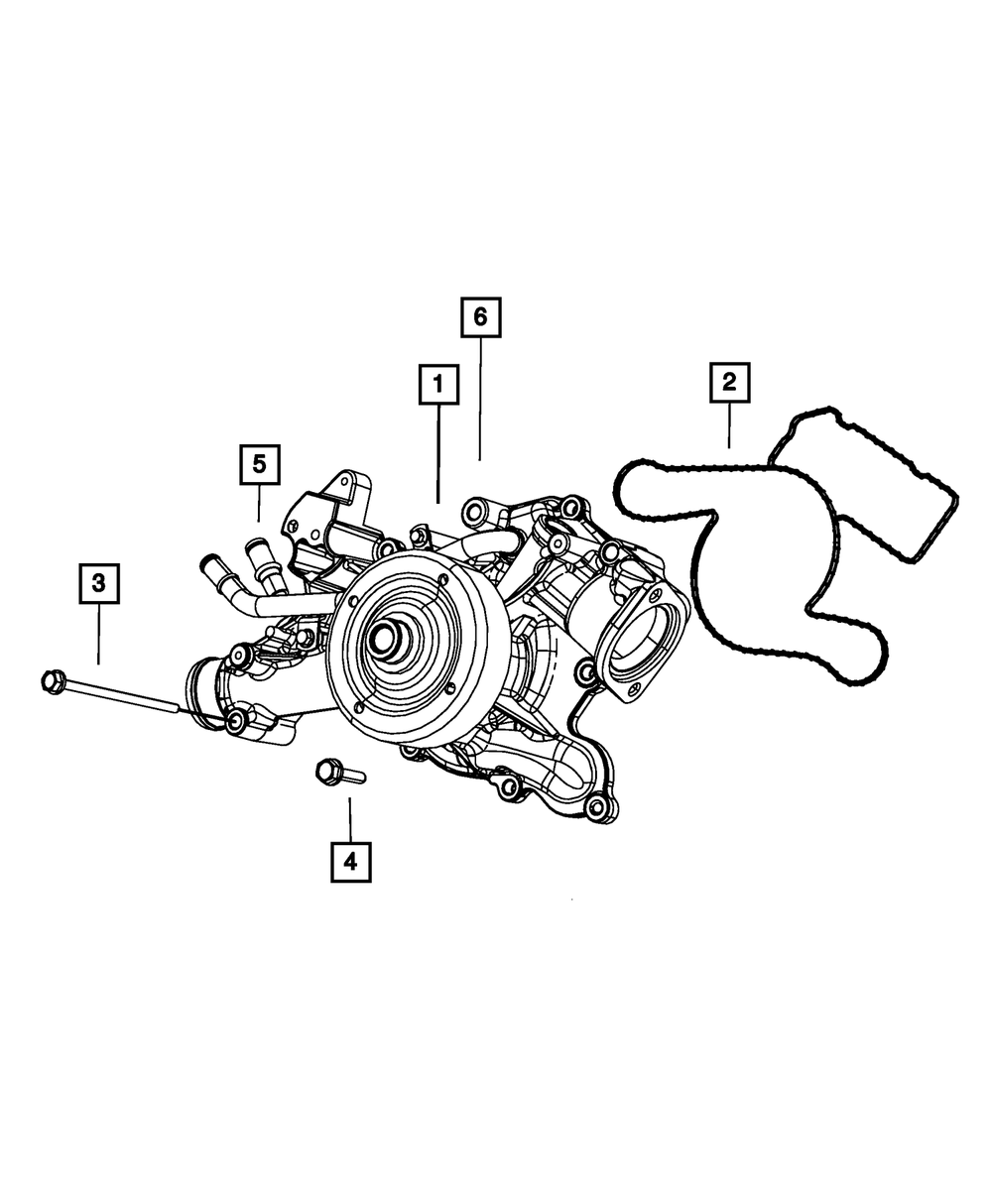 6
1
2
5
3
4