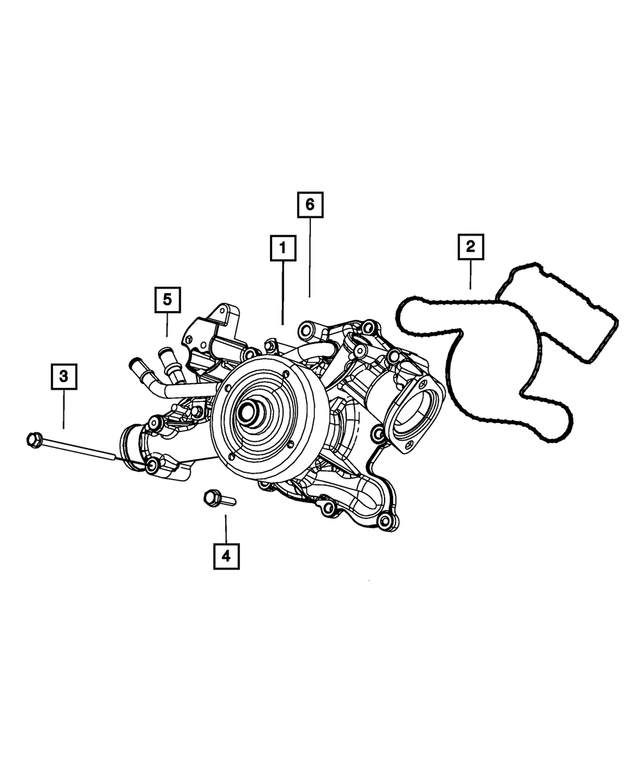 6
1
2
5
3
4