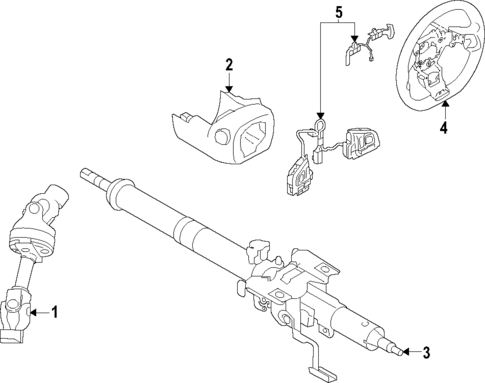 5
2
4
1
3