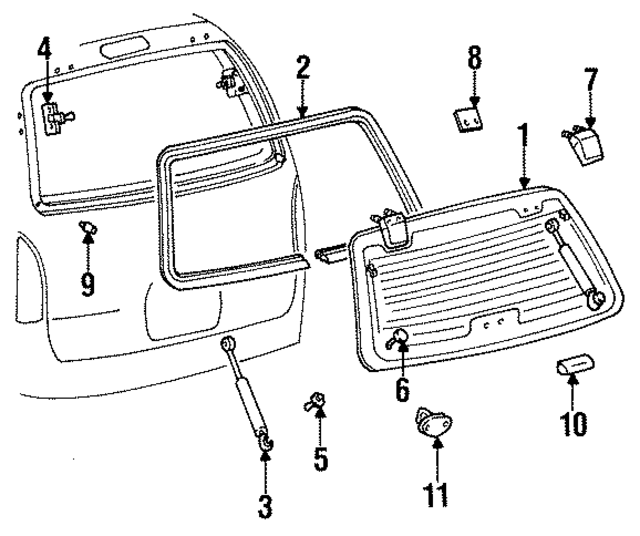 4
2
8
7
1
9
6
10
3
5
11