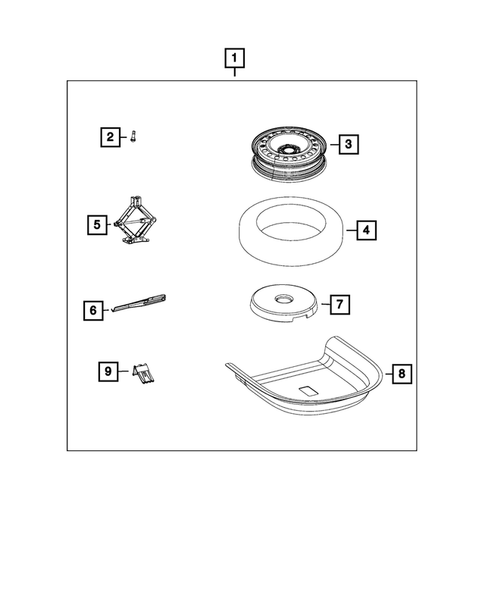 1
2
3
5
4
6
7
9
8