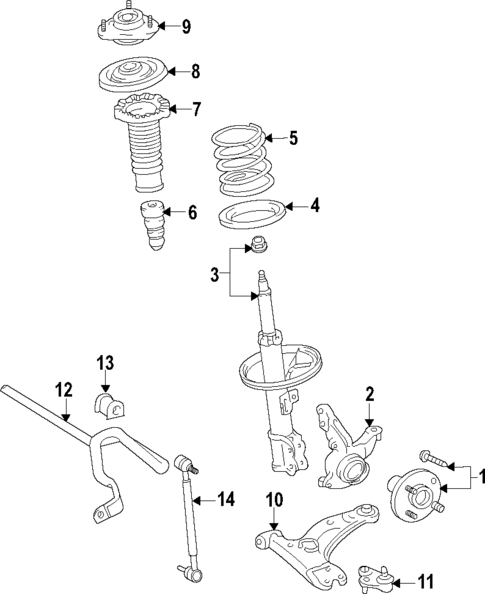 9
8
7
5
6
4
3
13
12
2
1
14
10
11