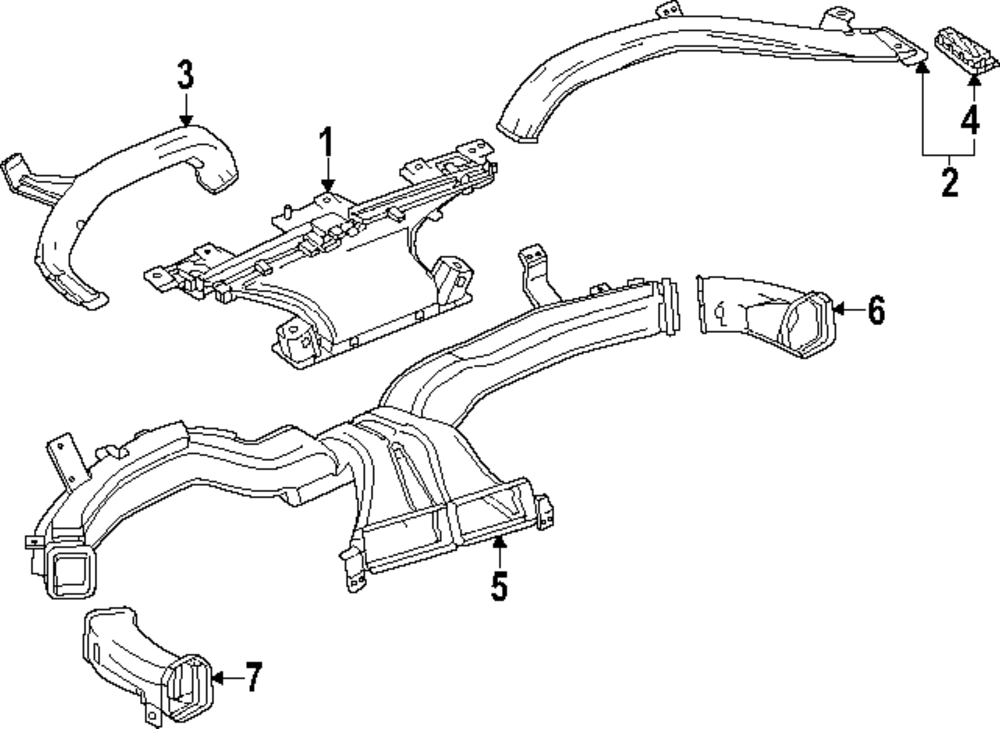 3
1
4
2
6
5
7