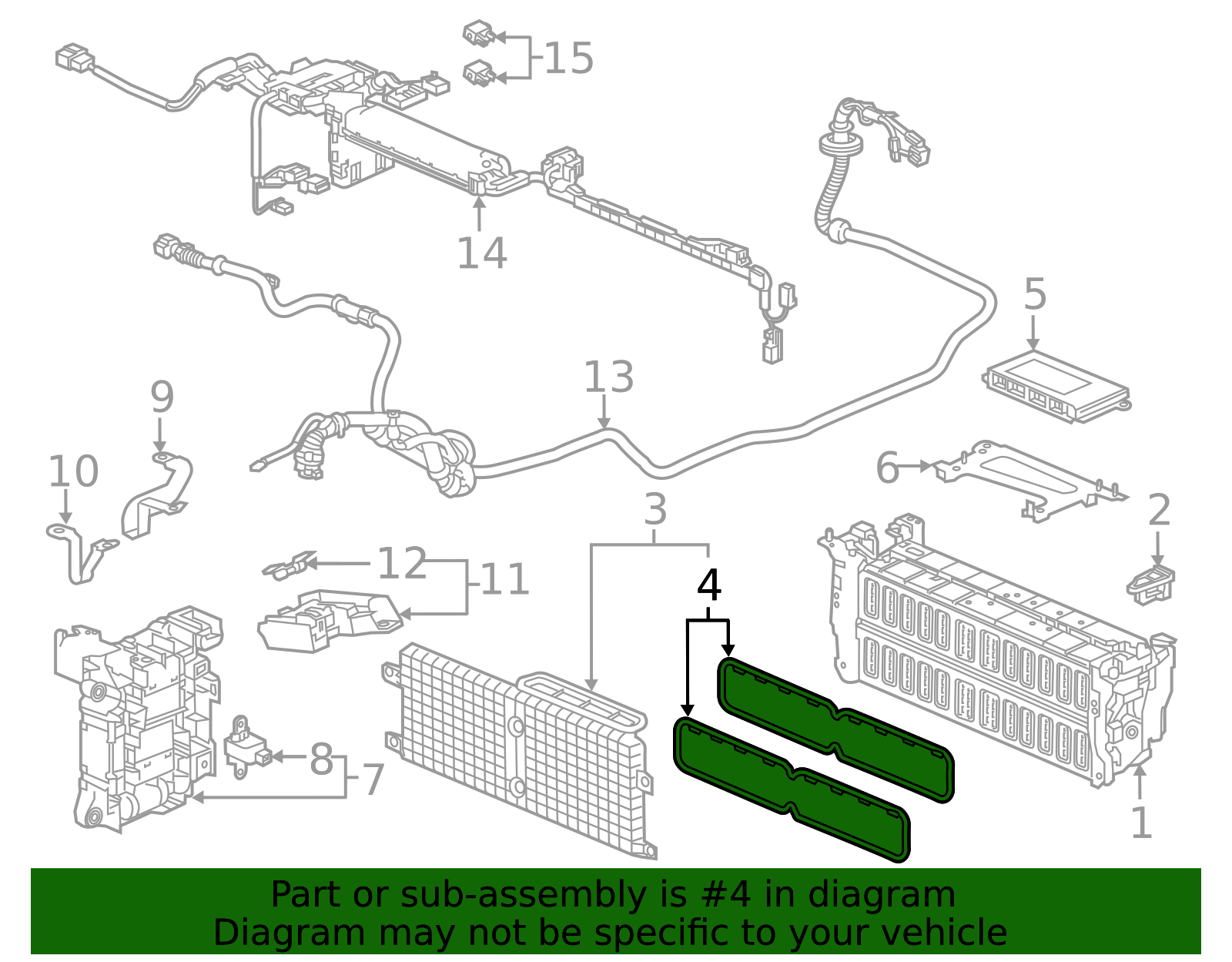 15
14
5
13
9
10
6
3
2
12
11
4
8
7
1

Part or sub-assembly is #4 in diagram
Diagram may not be specific to your vehicle