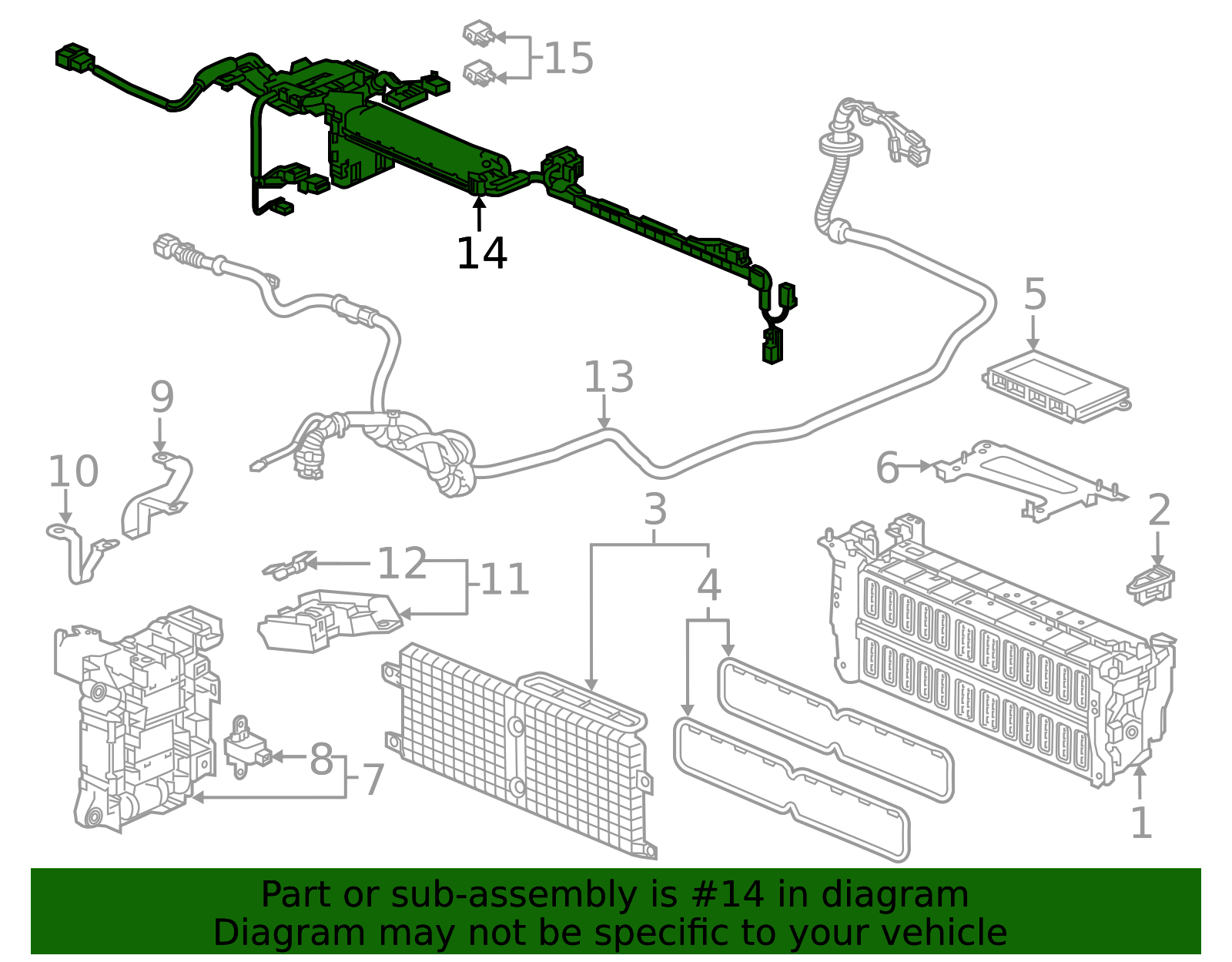 15
14
5
13
9
10
6
2
3
12
11
4
8
7
1

Part or sub-assembly is #14 in diagram
Diagram may not be specific to your vehicle