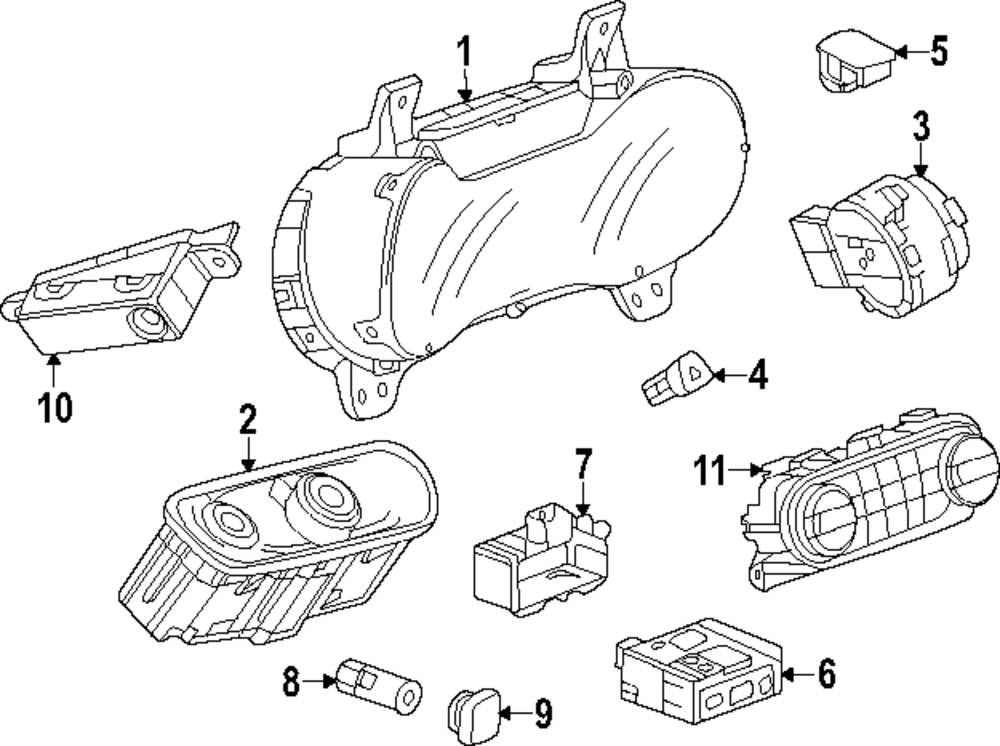 1
5
3
10
4
2
7
11
8
9
6