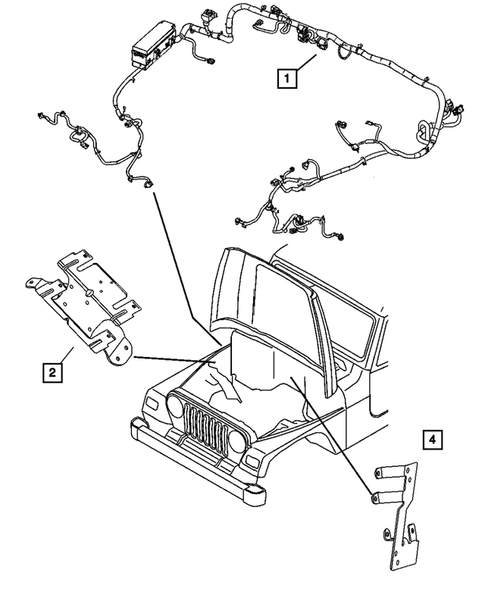 1

2

4