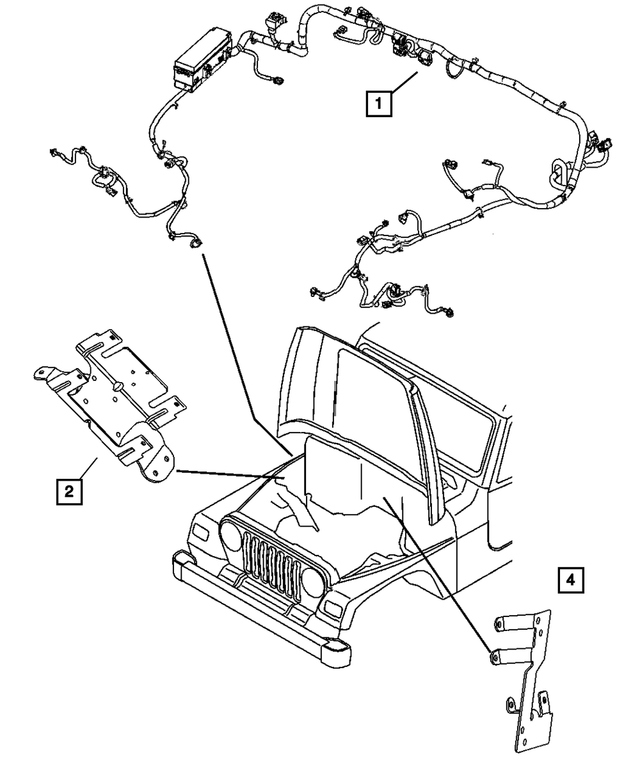 1

2

4