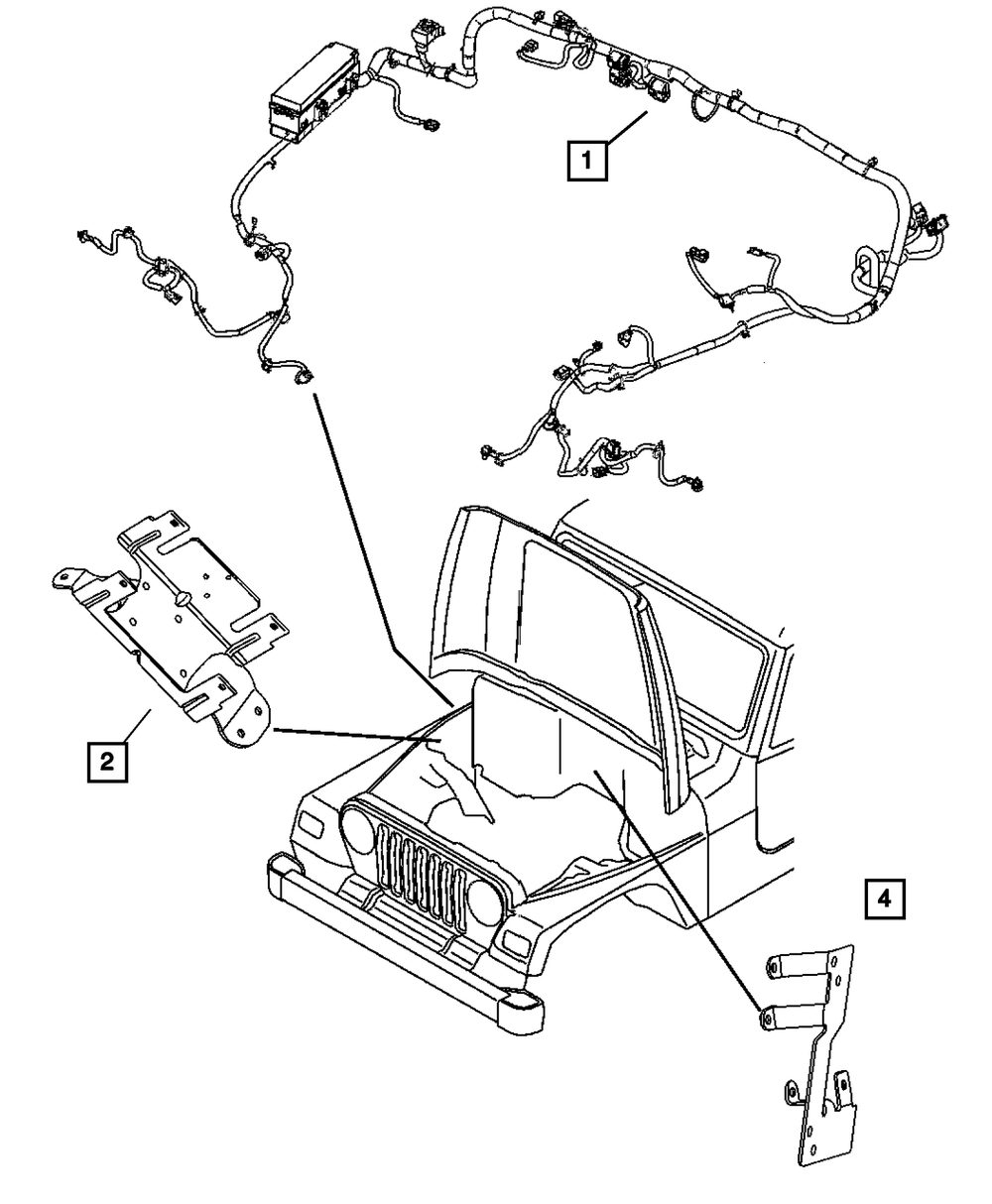 1

2

4