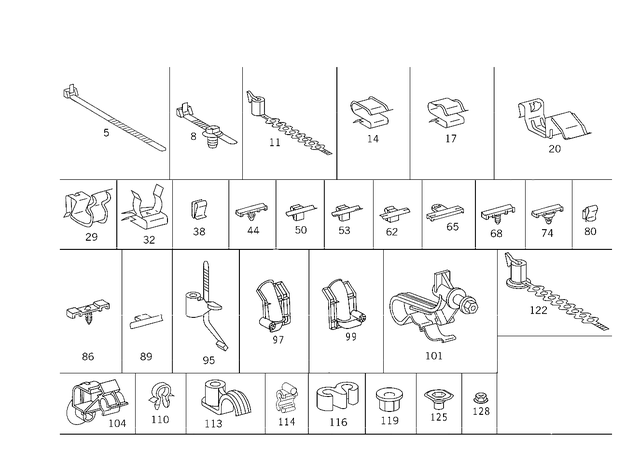 5
8
11
14
17
20
29
32
38
44
50
53
62
65
68
74
80
86
89
95
97
99
101
122
104
110
113
114
116
119
125
128