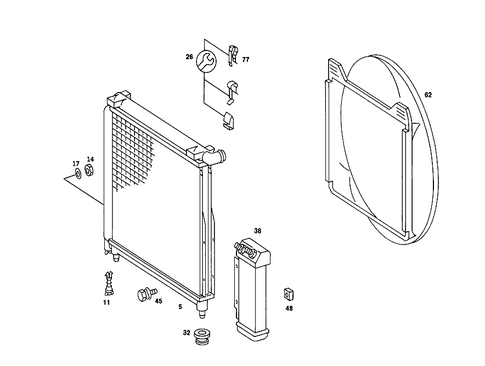 26
77
62
17
14
38
11
45
5
48
32