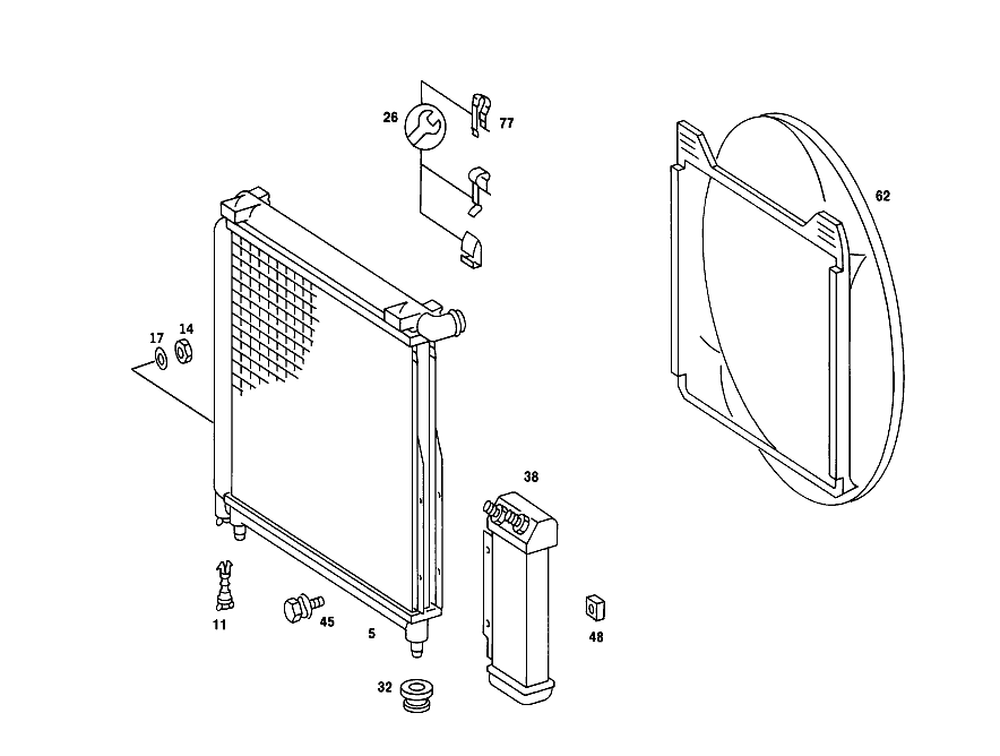 26
77
62
17
14
38
11
45
5
48
32