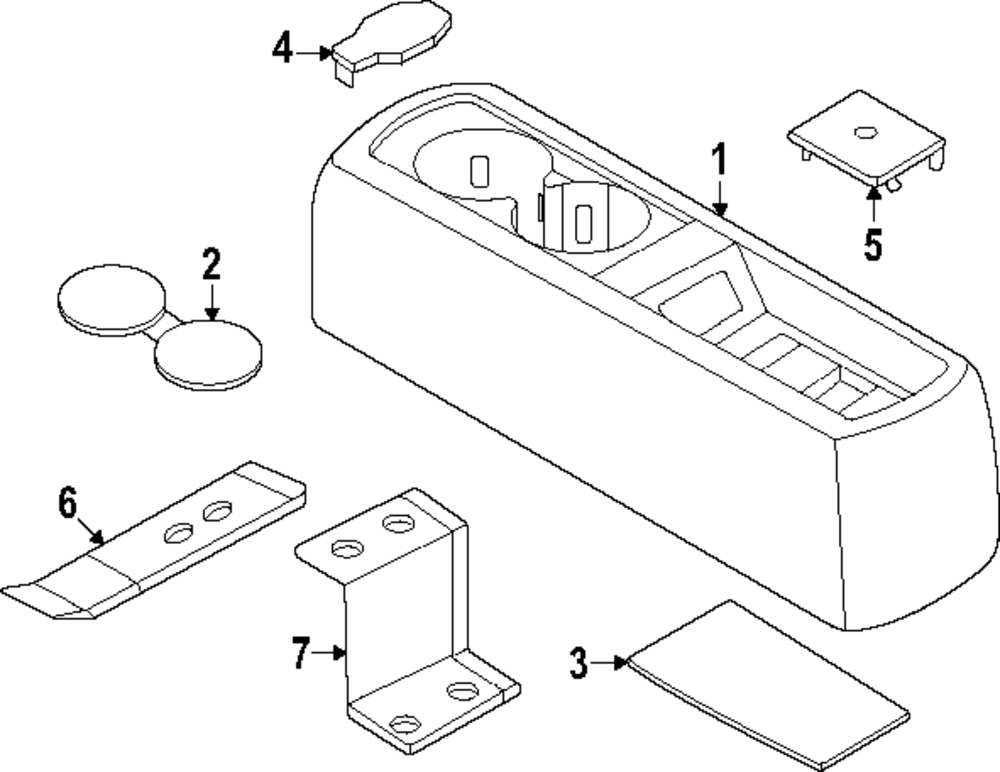 4
1
5
2
6
7
3