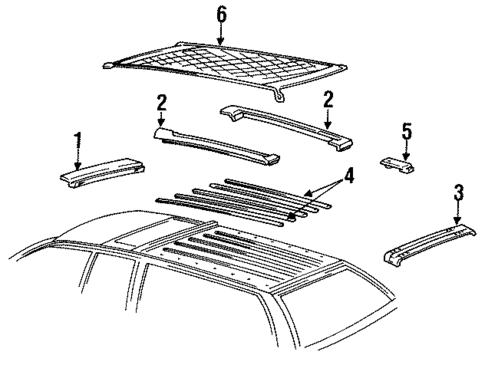 6
2
2
1
5
4
3