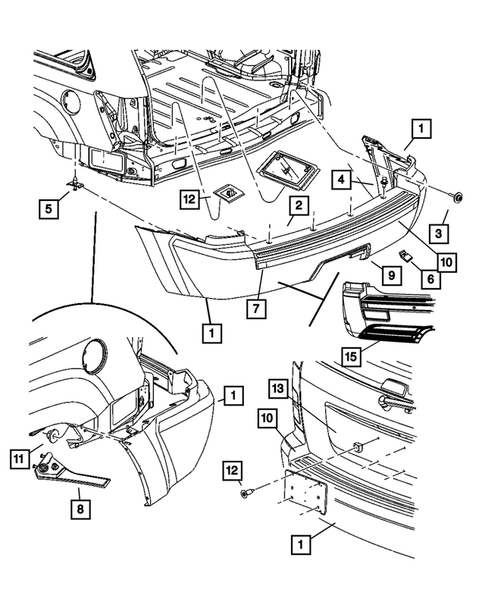 1
4
12
2
5
3
10
9
6
7
1
15
1
13
10
11
12
8
1