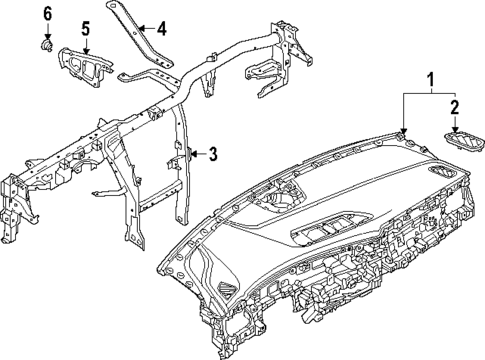 6
5
4
1
2
3