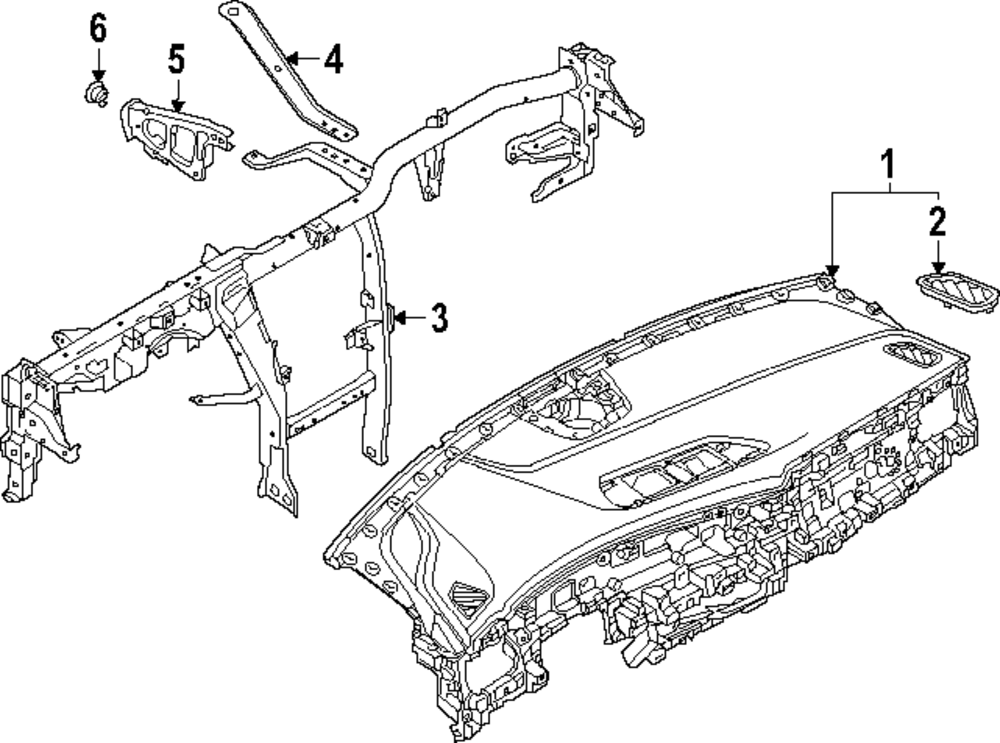 6
5
4
1
2
3