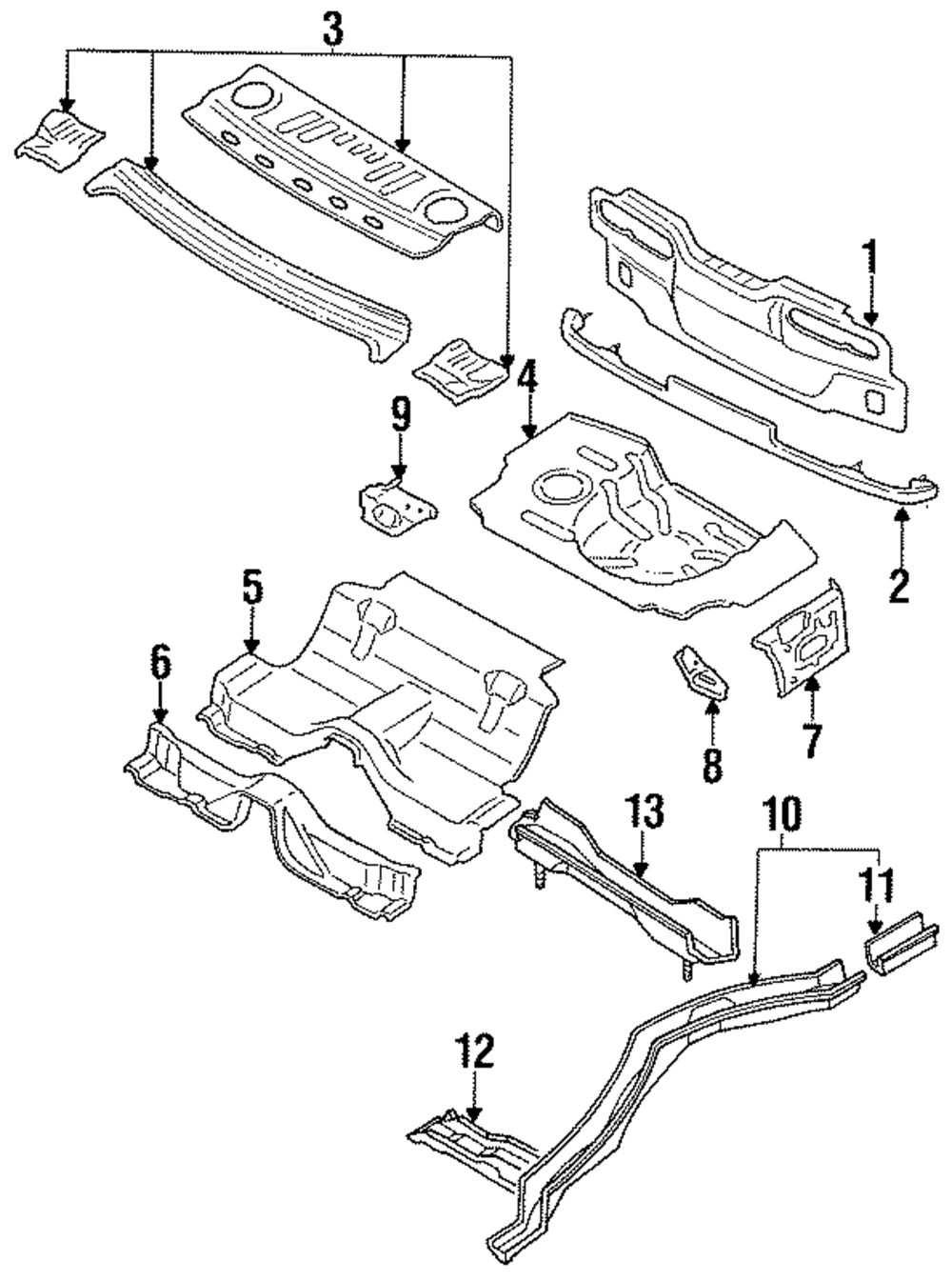 3
1
4
9
2
5
6
8
7
13
10
11
12