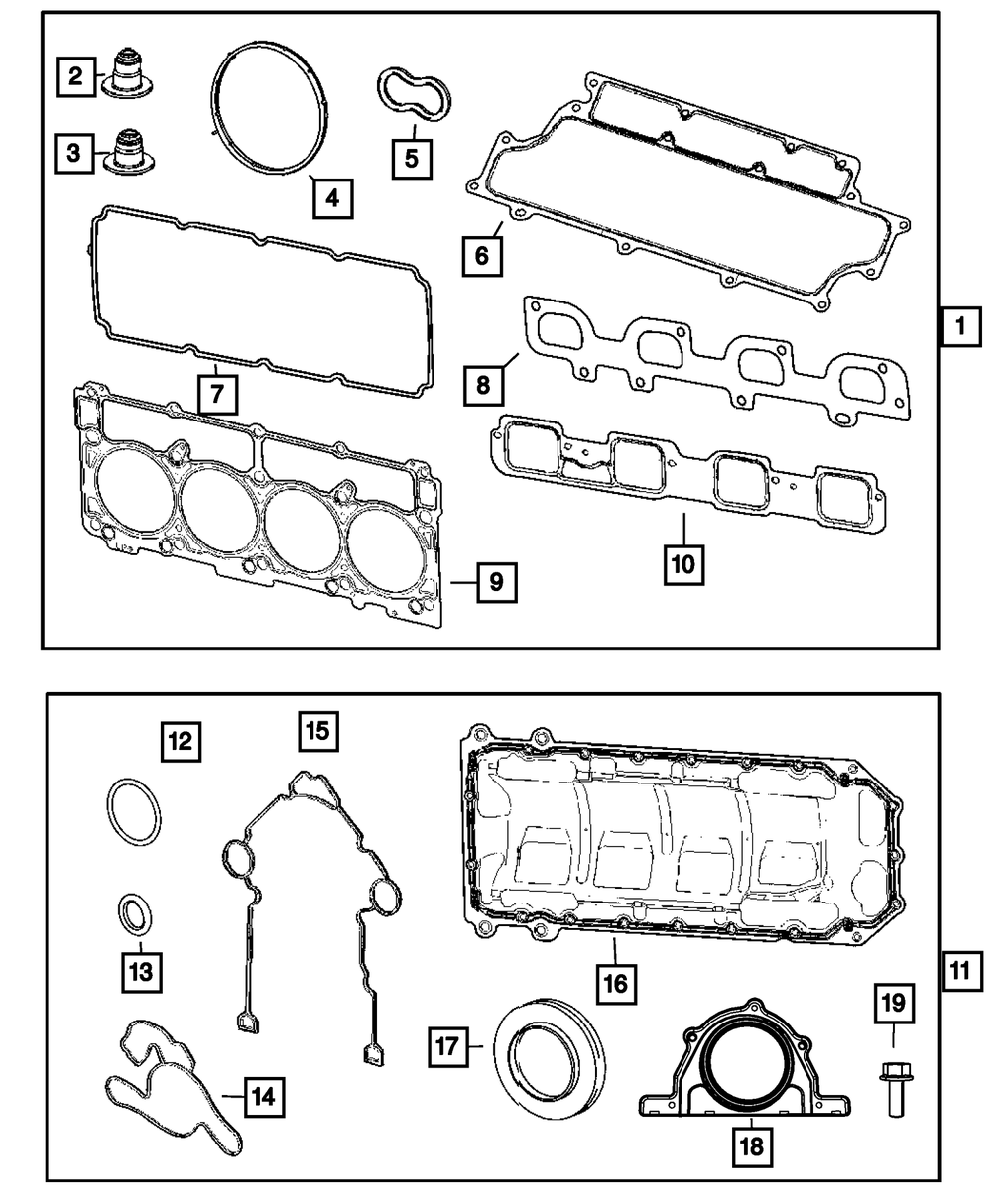 2
3
4
5
6
7
8
9
10
1
12
15
13
14
16
17
18
19
11