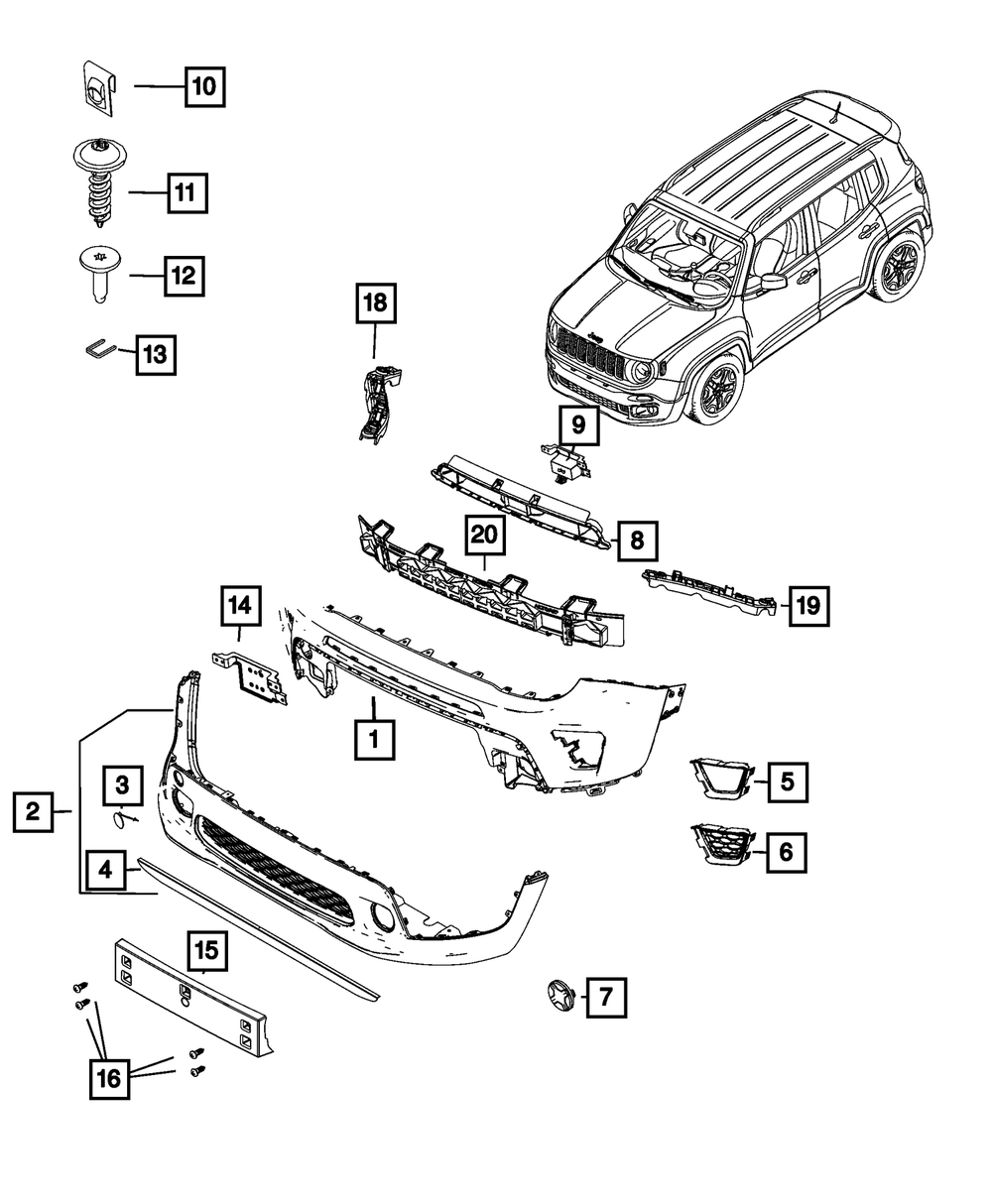 10
11
12
13
18
9
8
20
19
14
1
2
3
4
5
6
15
7
16