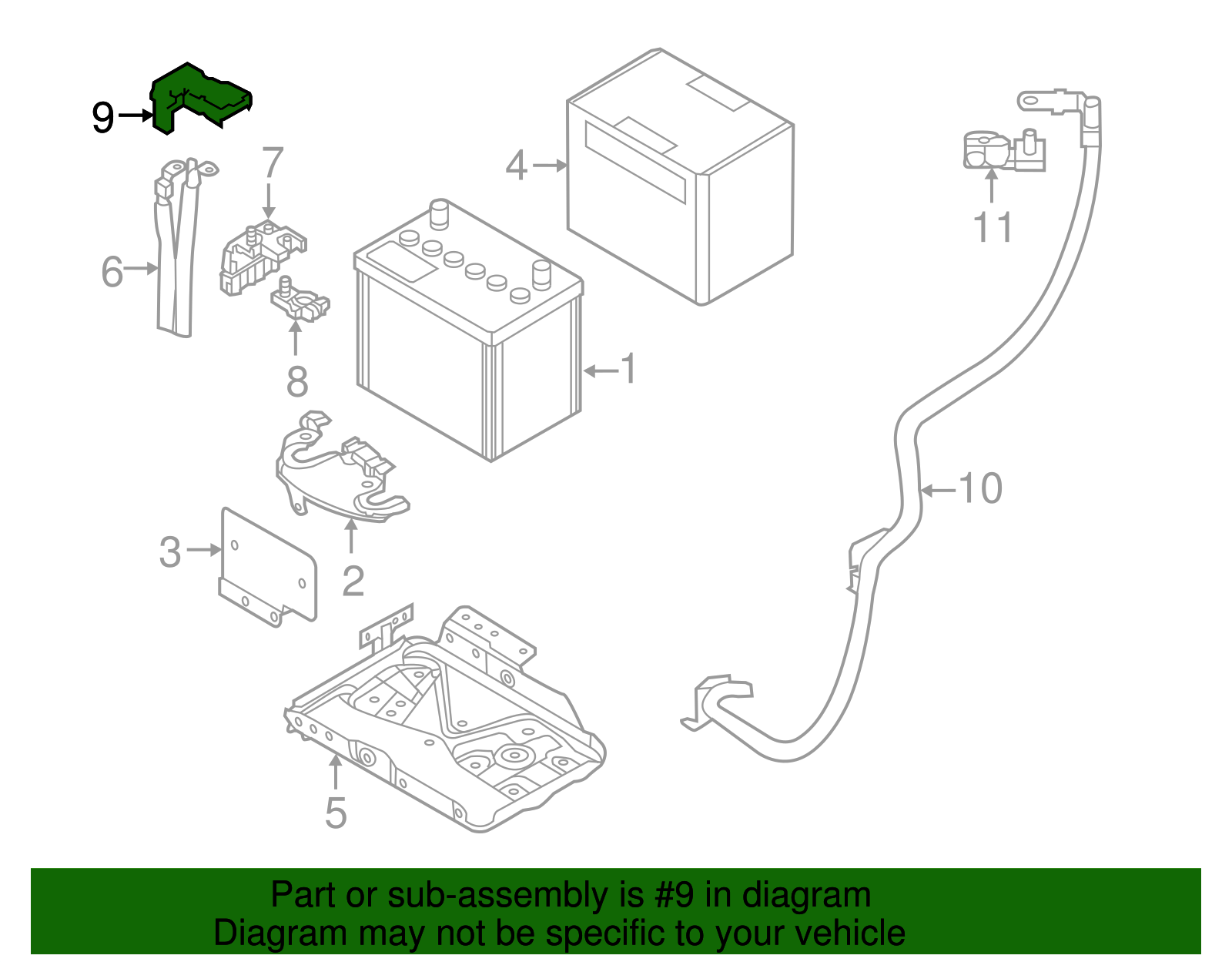 9
7
4
11
6
8
1
10
3
2
5

Part or sub-assembly is #9 in diagram
Diagram may not be specific to your vehicle