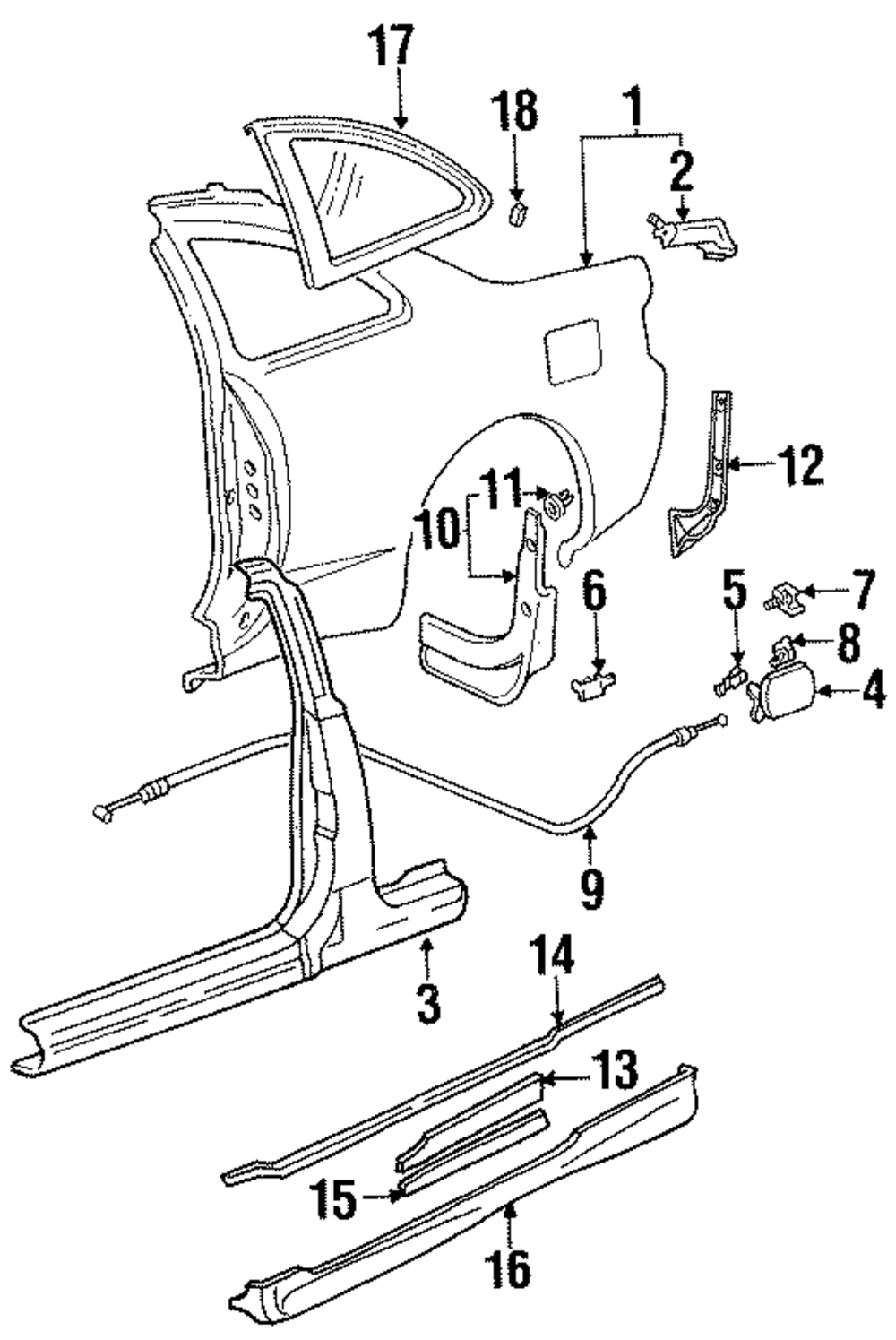 17
18
1
2
12
11
10
6
5
7
8
4
9
3
14
13
15
16