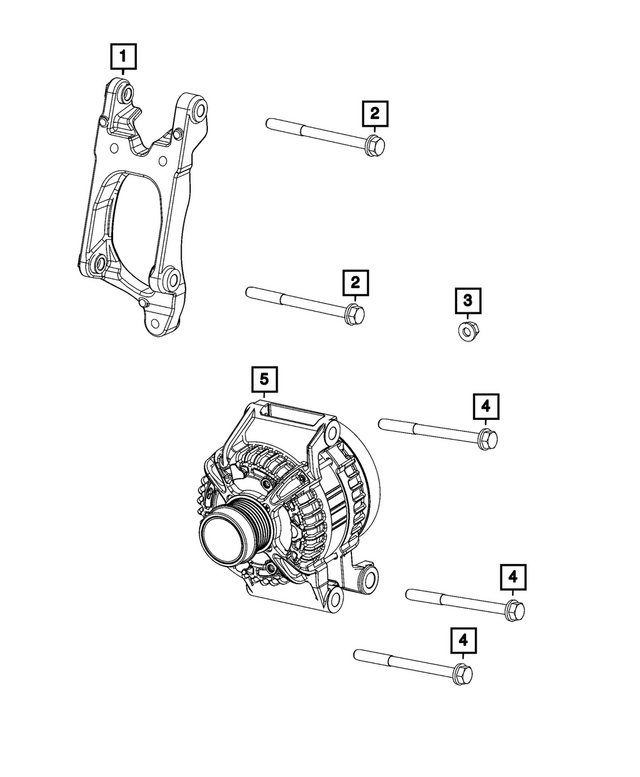 1
2
2
3
5
4
4
4