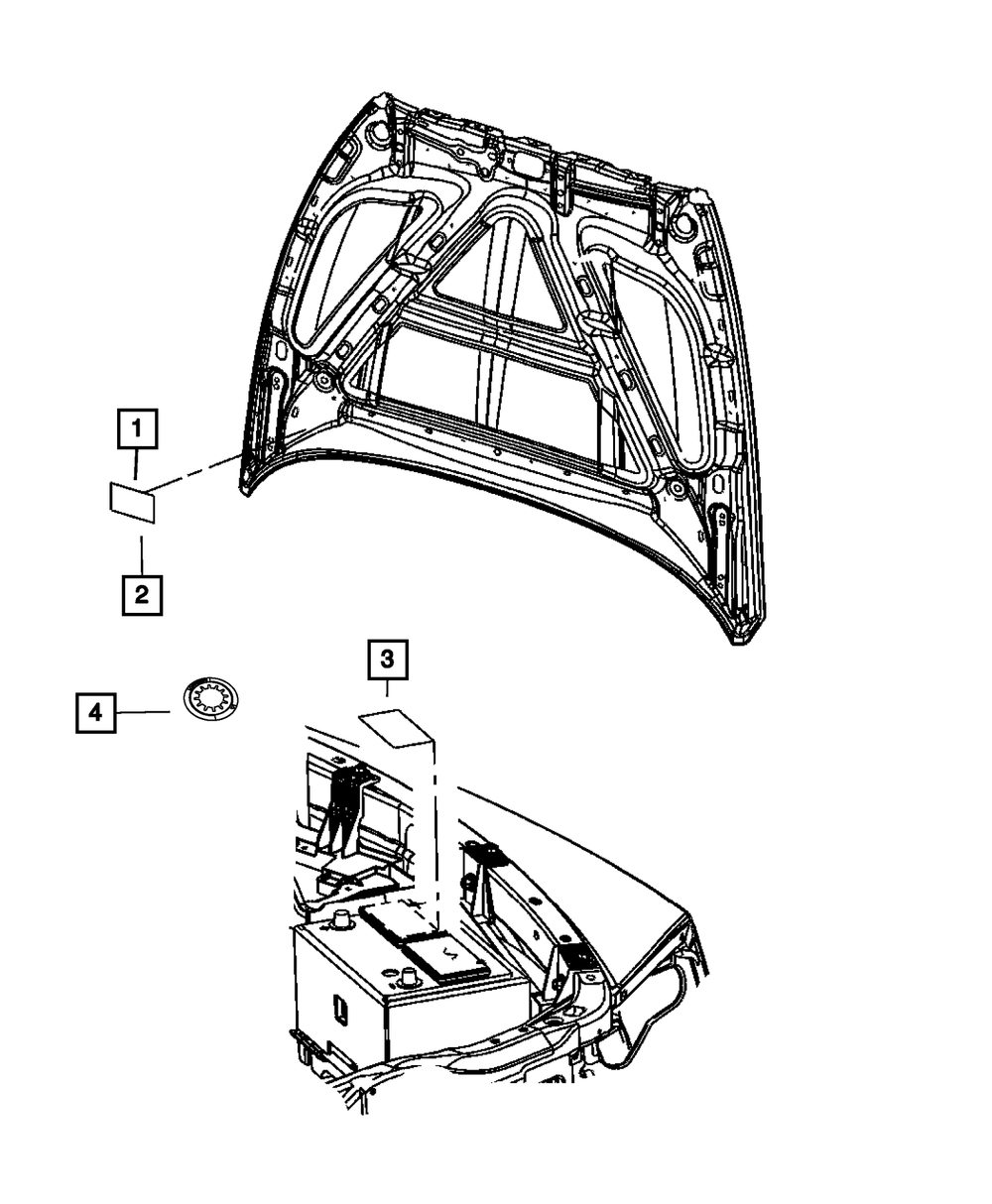 1
2
3
4