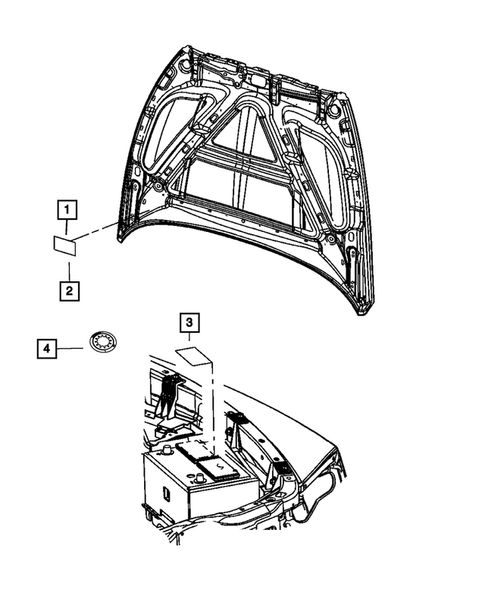 1
2
3
4