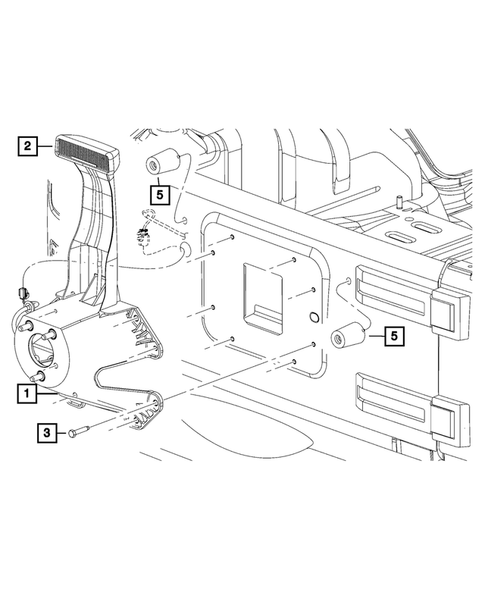 2

5

5

1

3