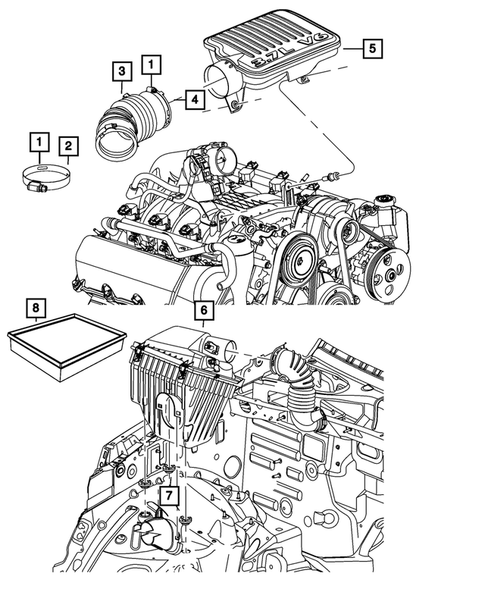 3.7L V6

5

3

1

4

1

2

8

6

7