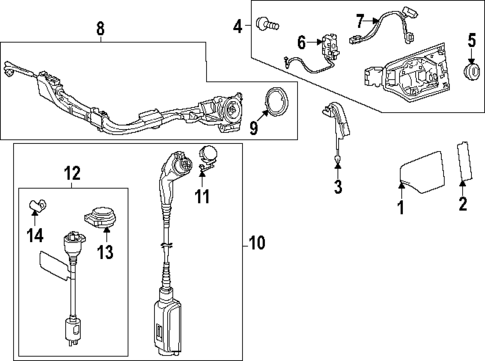 8
4
7
6
5
9
3
1
2
12
11
14
13
10