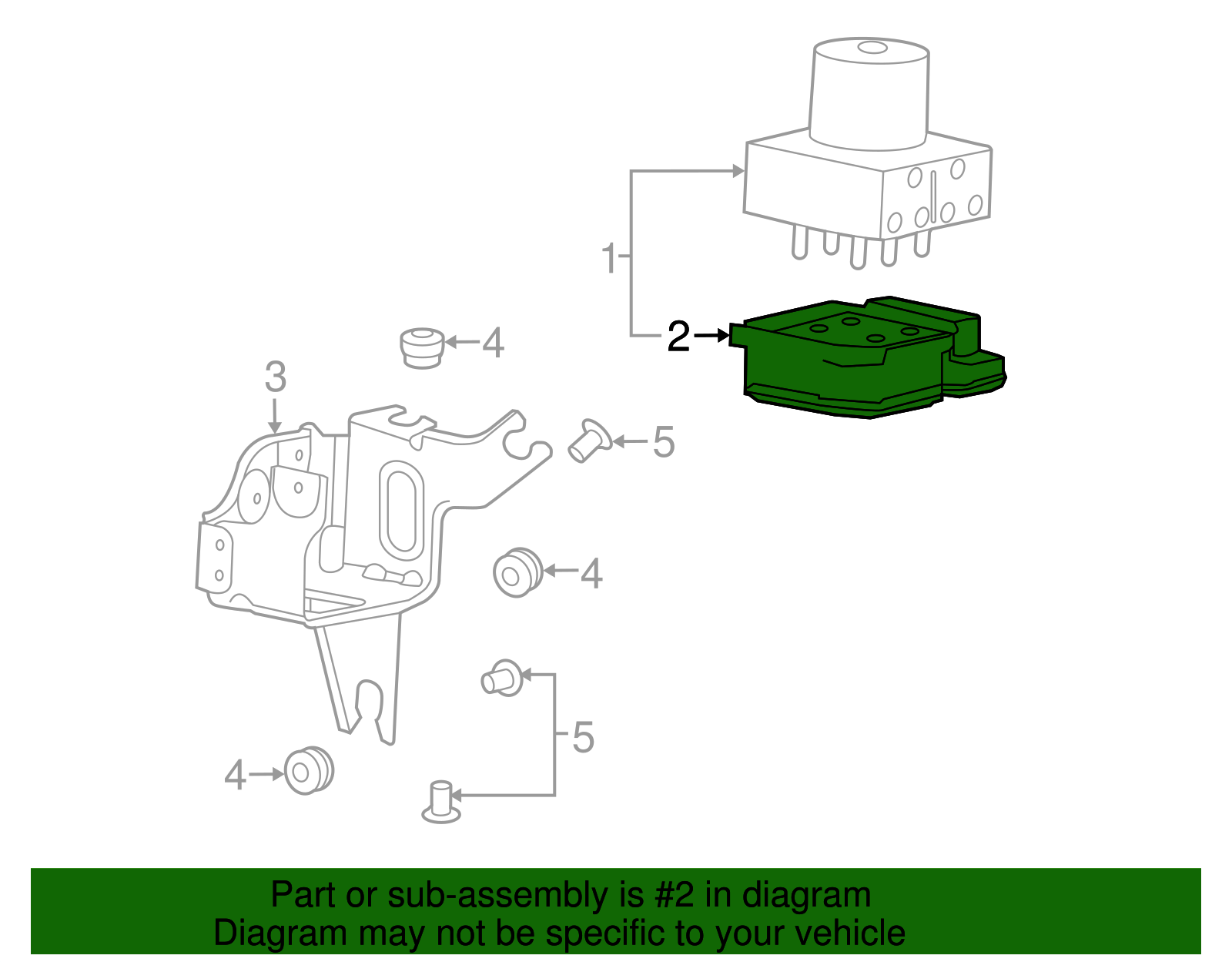 1
2
4
3
5
4
5
4

Part or sub-assembly is #2 in diagram
Diagram may not be specific to your vehicle