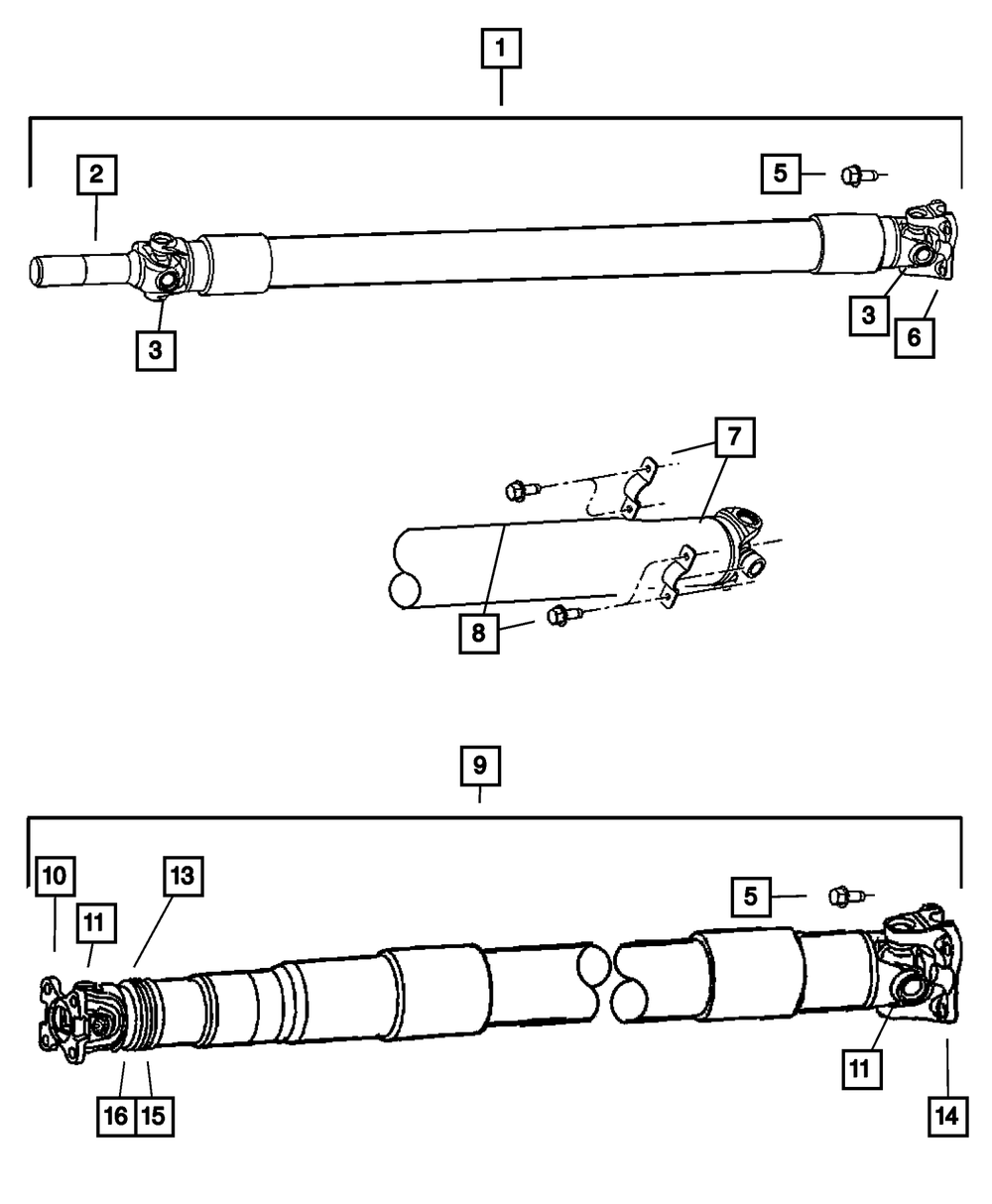 1
2
5
3
3
6
7
8
9
10
11
13
5
11
14
16
15