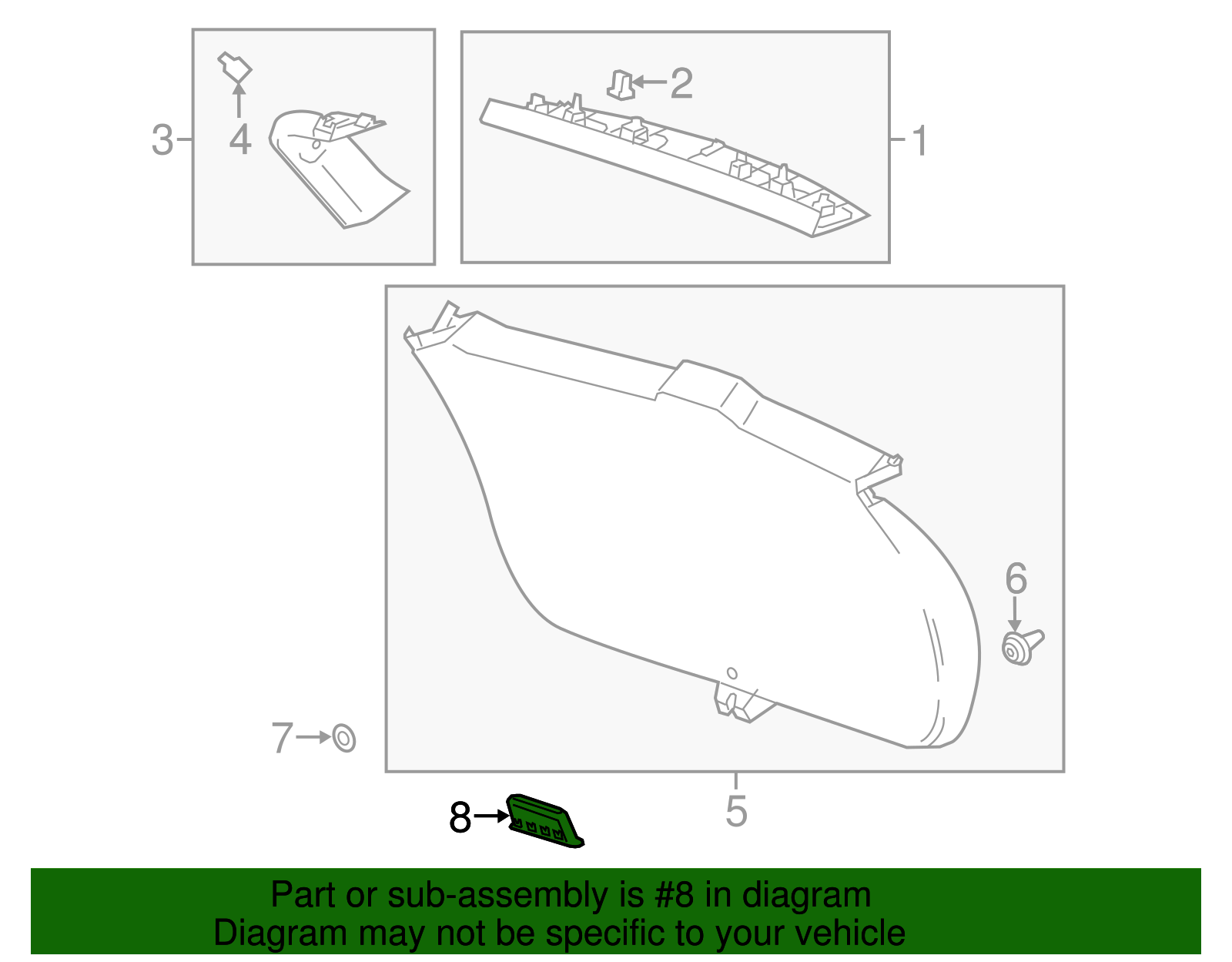 3
4
2
1
6
7
5
8

Part or sub-assembly is #8 in diagram
Diagram may not be specific to your vehicle