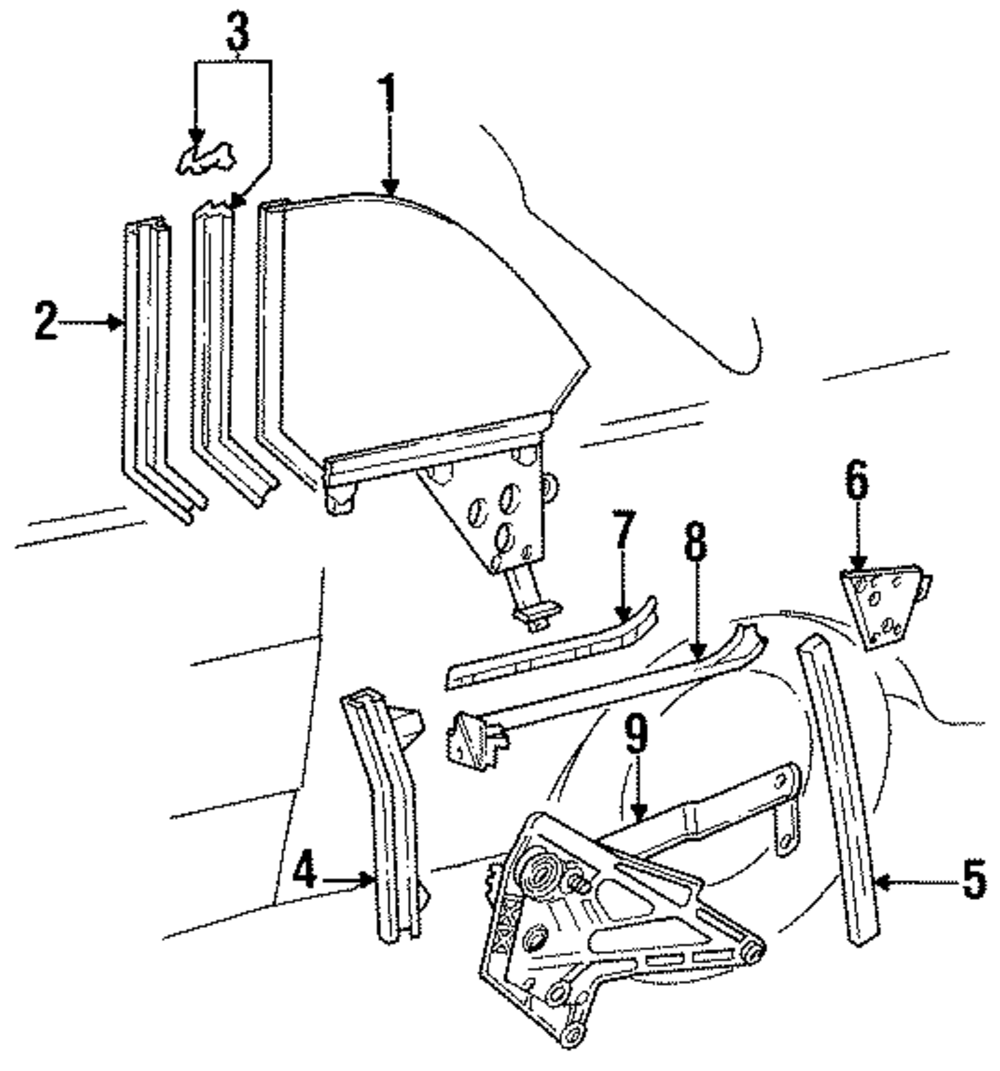 3
1
2
6
7
8
9
4
5