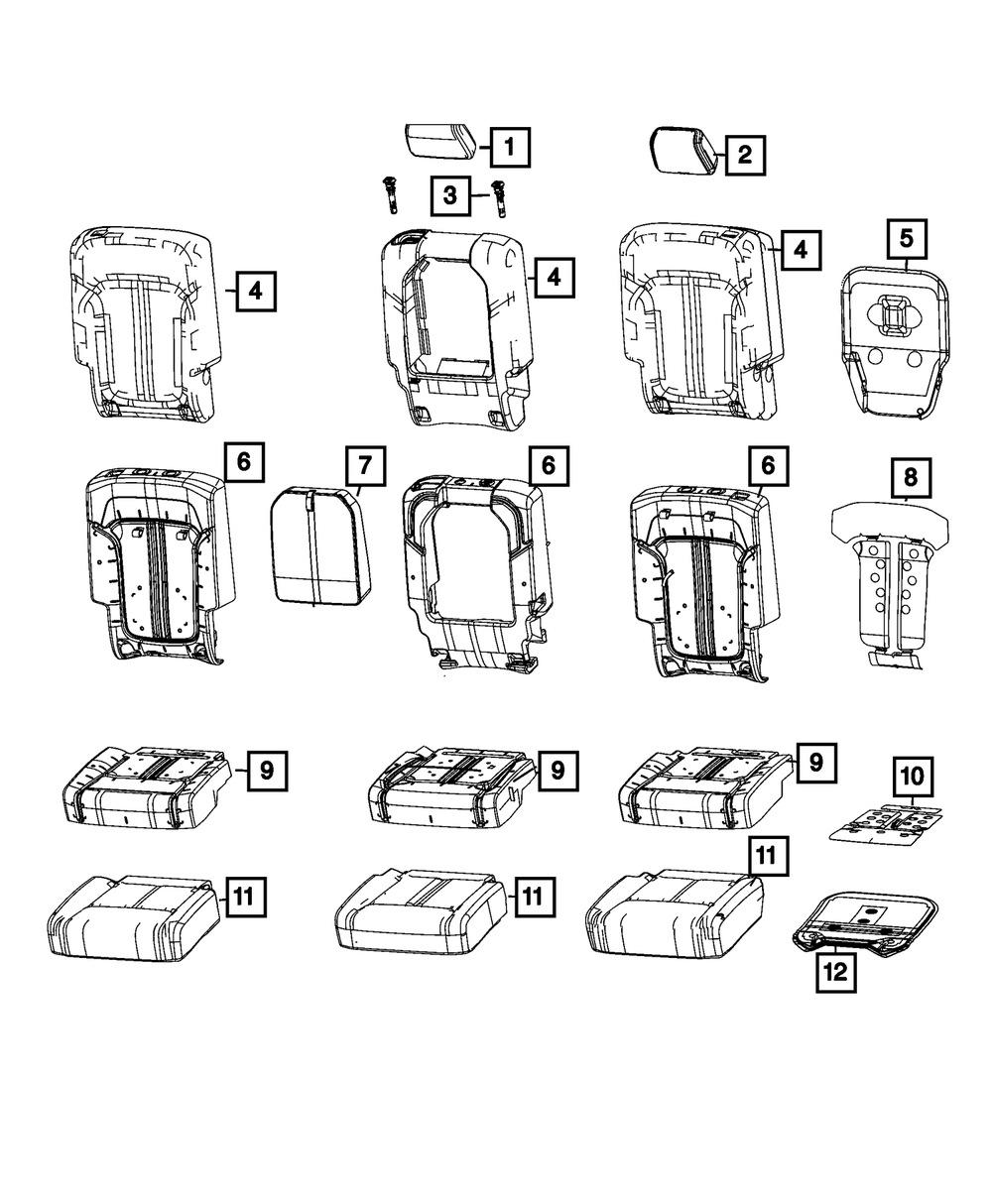 1
2
3
4
4
4
5
6
7
6
6
8
9
9
9
10
11
11
11
12